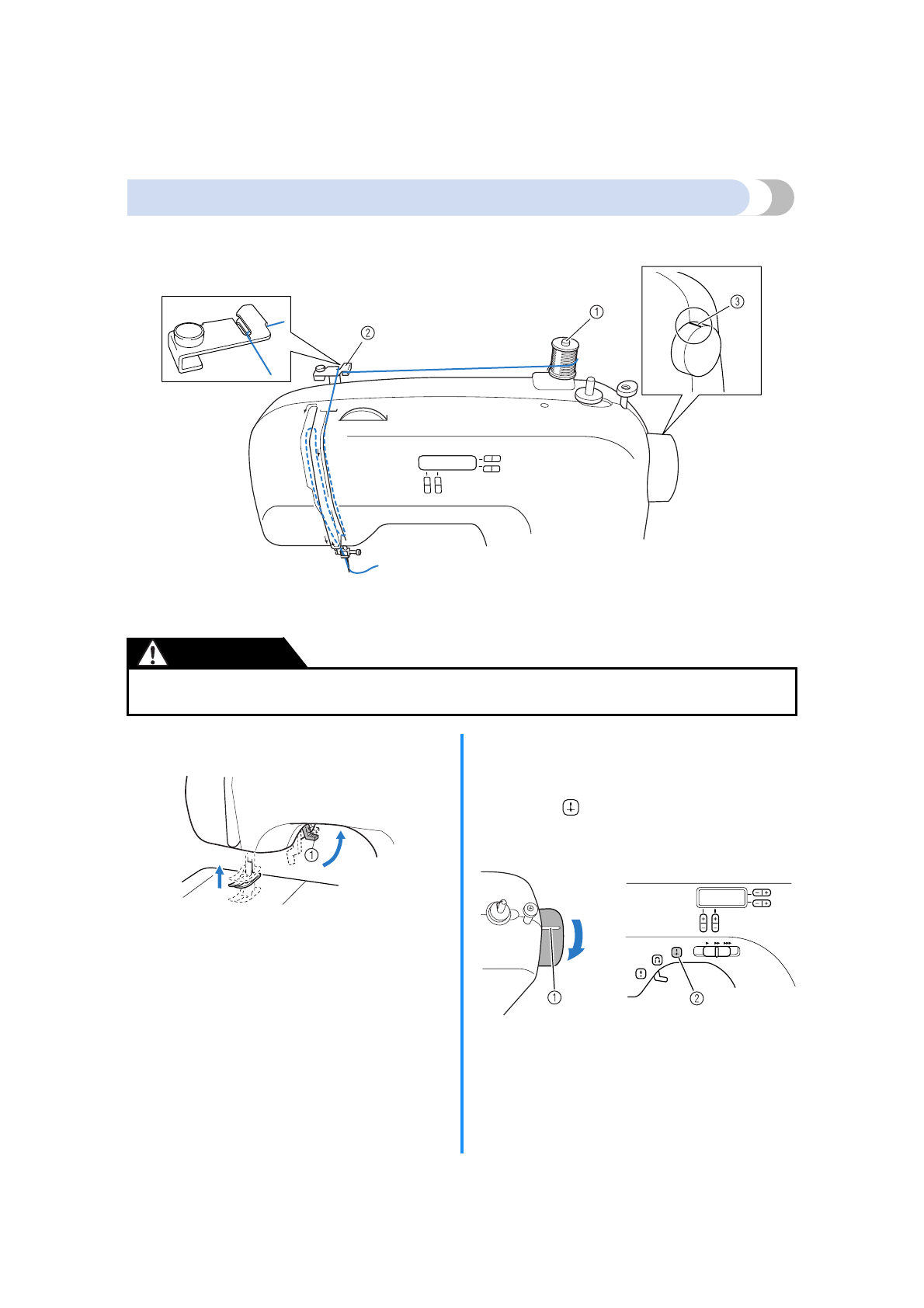 ①

②

③

①

①

②