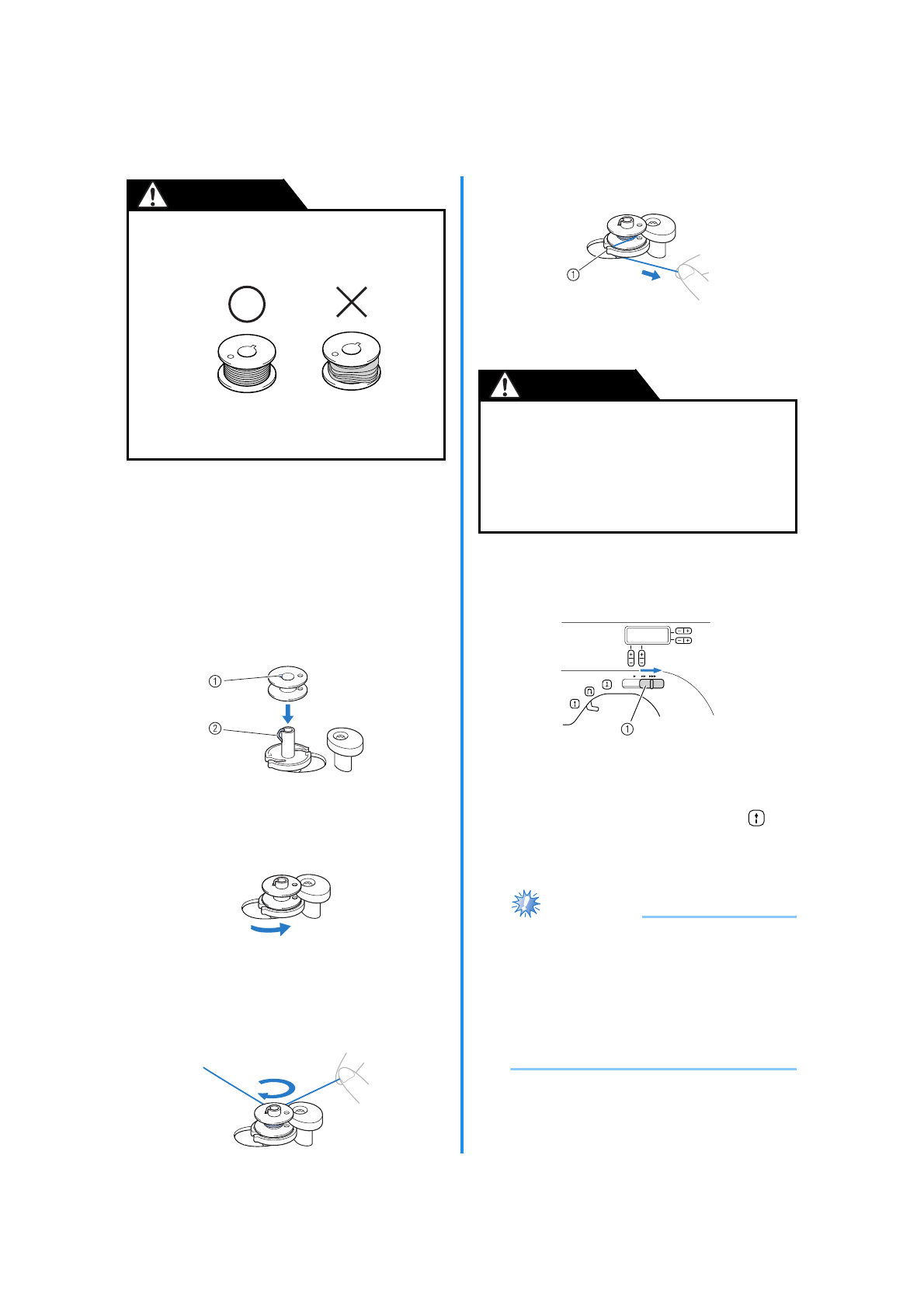 ①

①

②

①