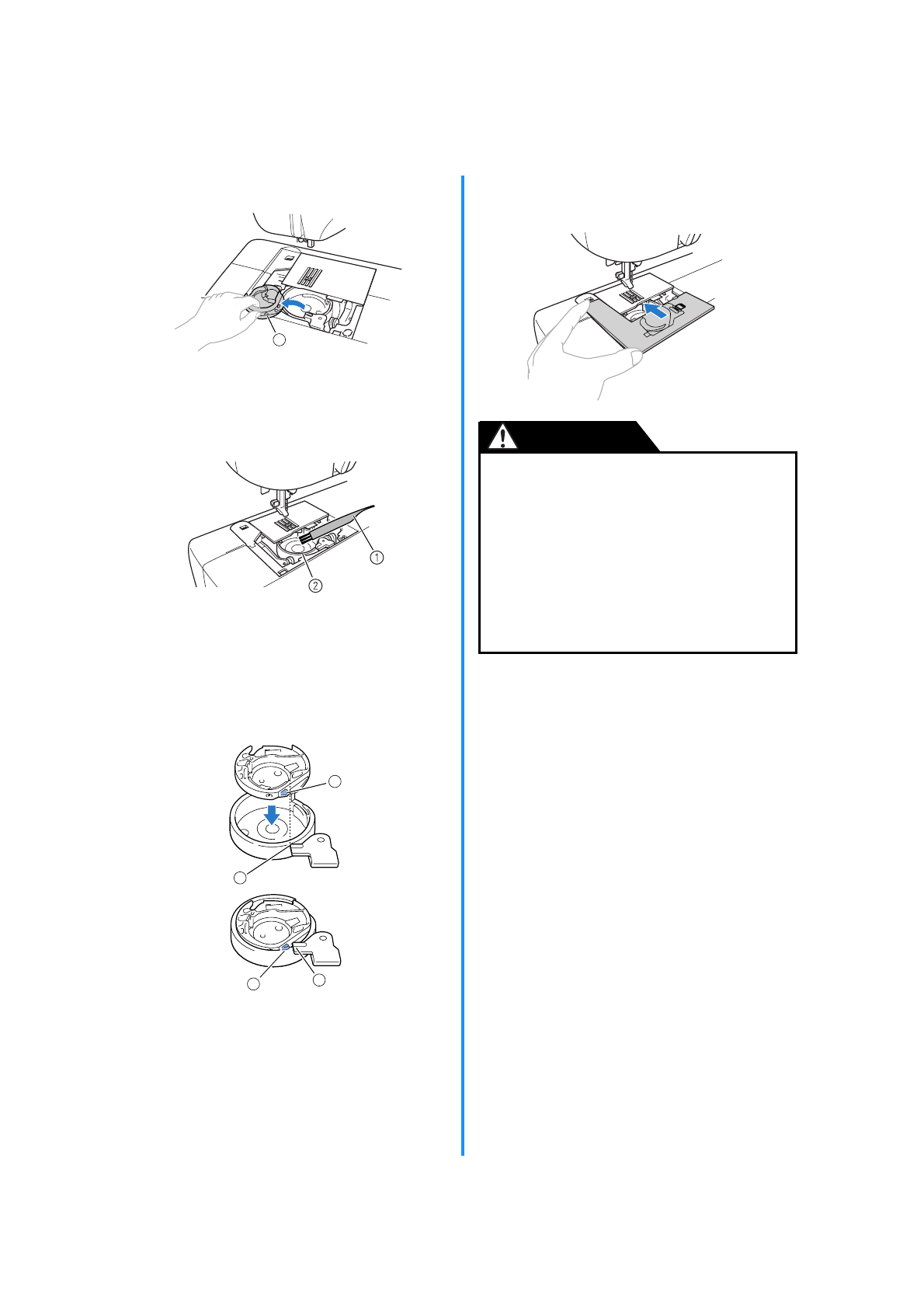 ①

②