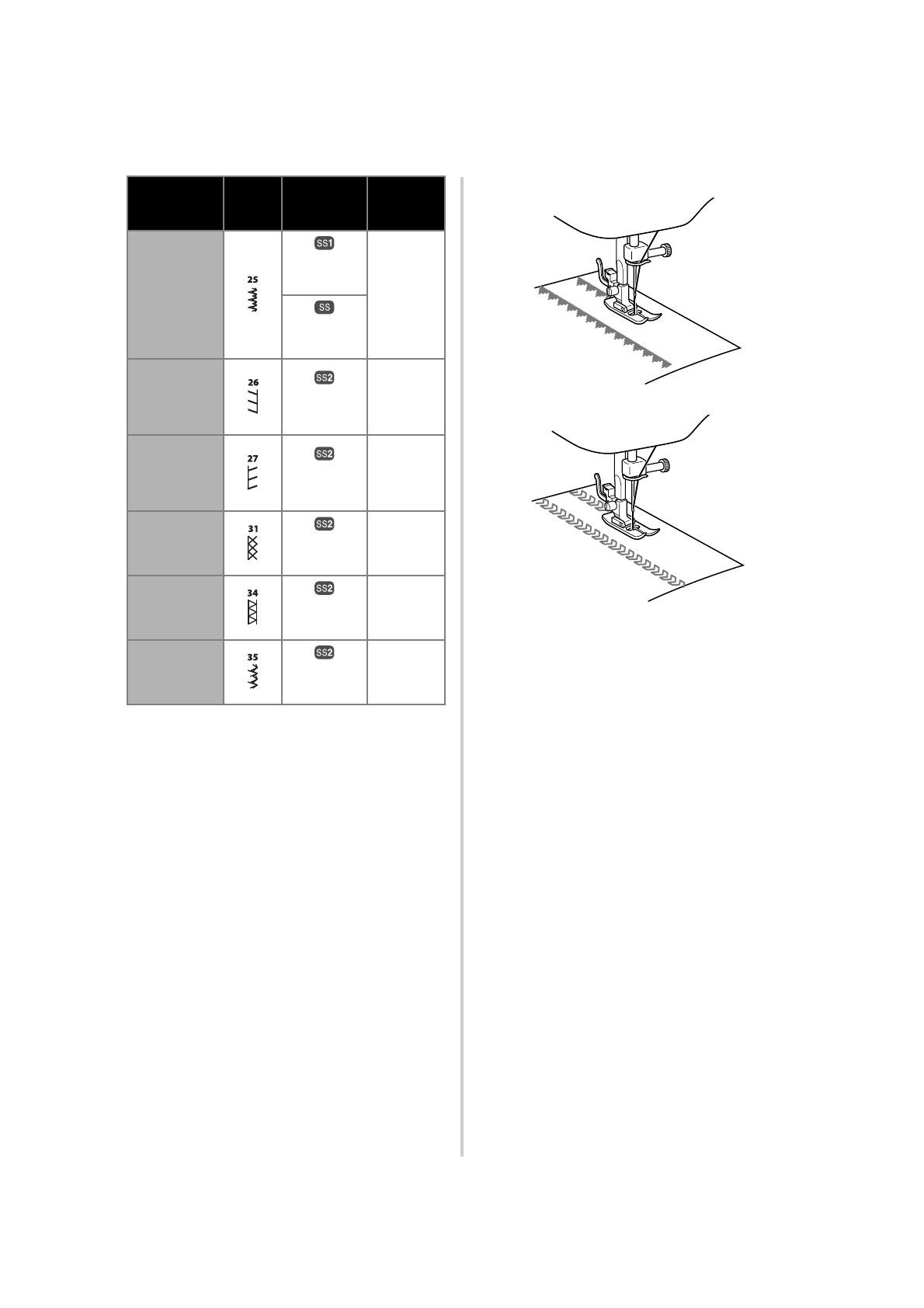 | | | | |
|---|---|---|---|
| | 25 | SS1 | |
| | | SS | |
| | 26 | SS2 | |
| | 27 | SS2 | |
| | 31 | SS2 | |
| | 34 | SS2 | |
| | 35 | SS2 | |