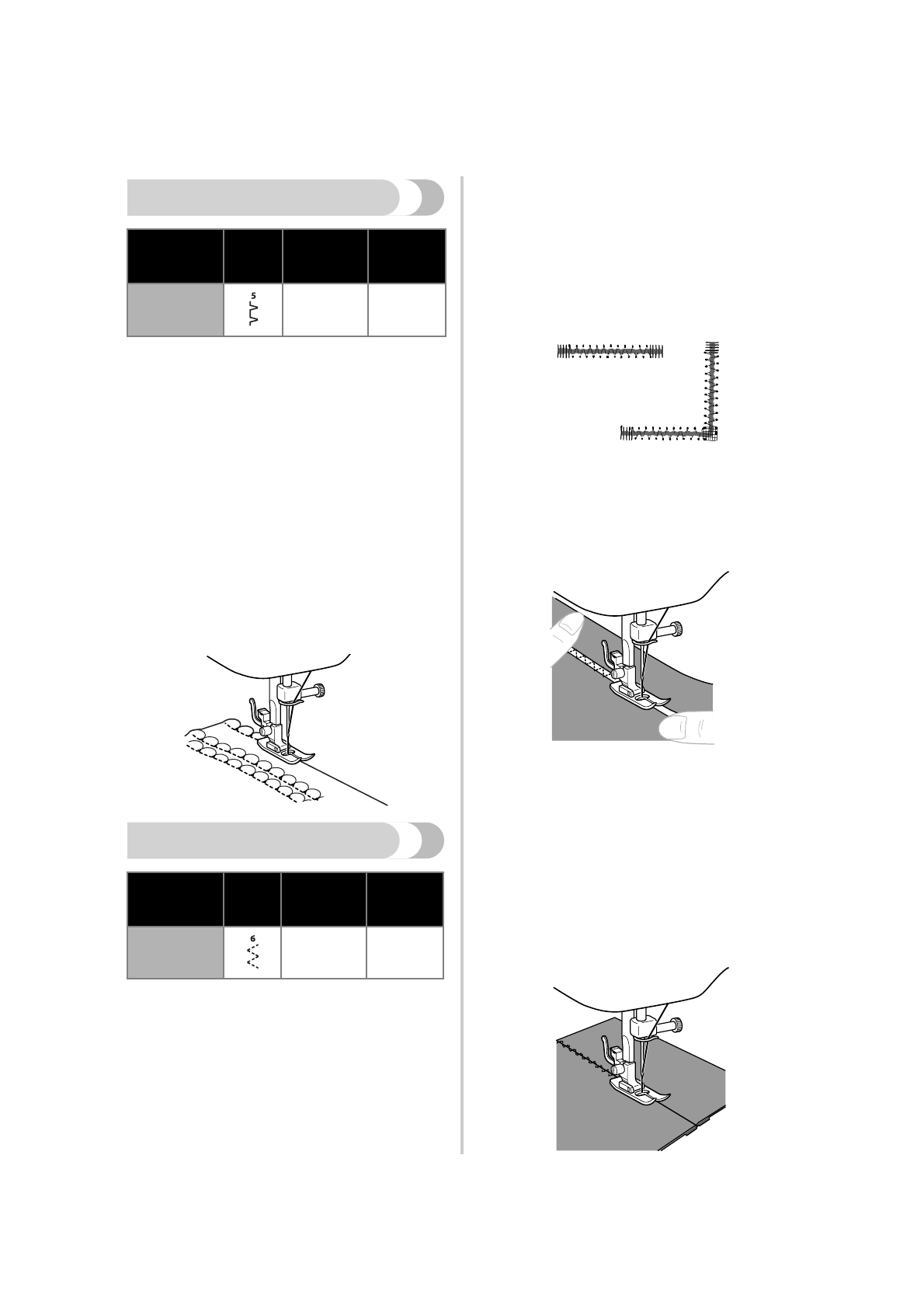 5

6