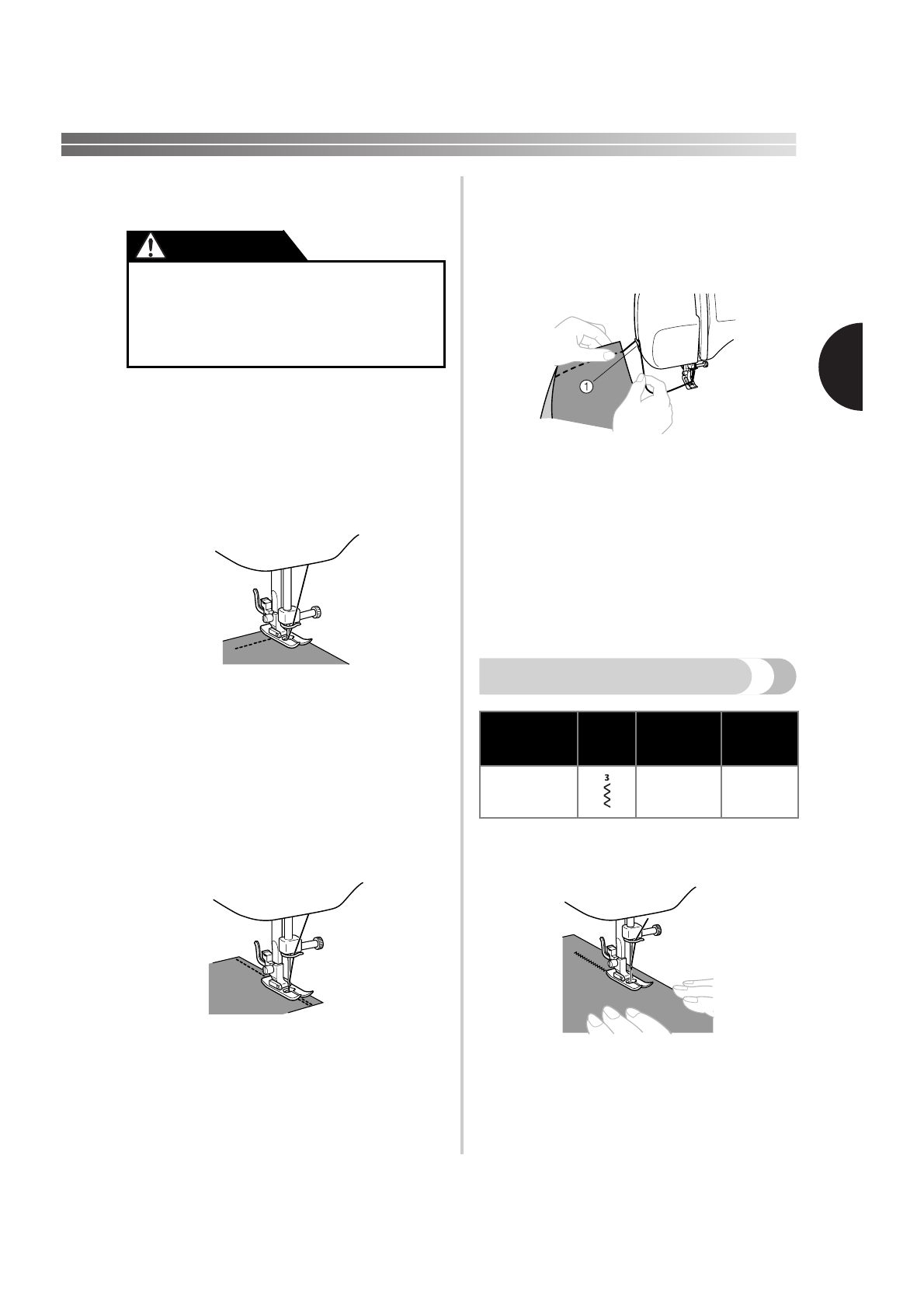 1

3