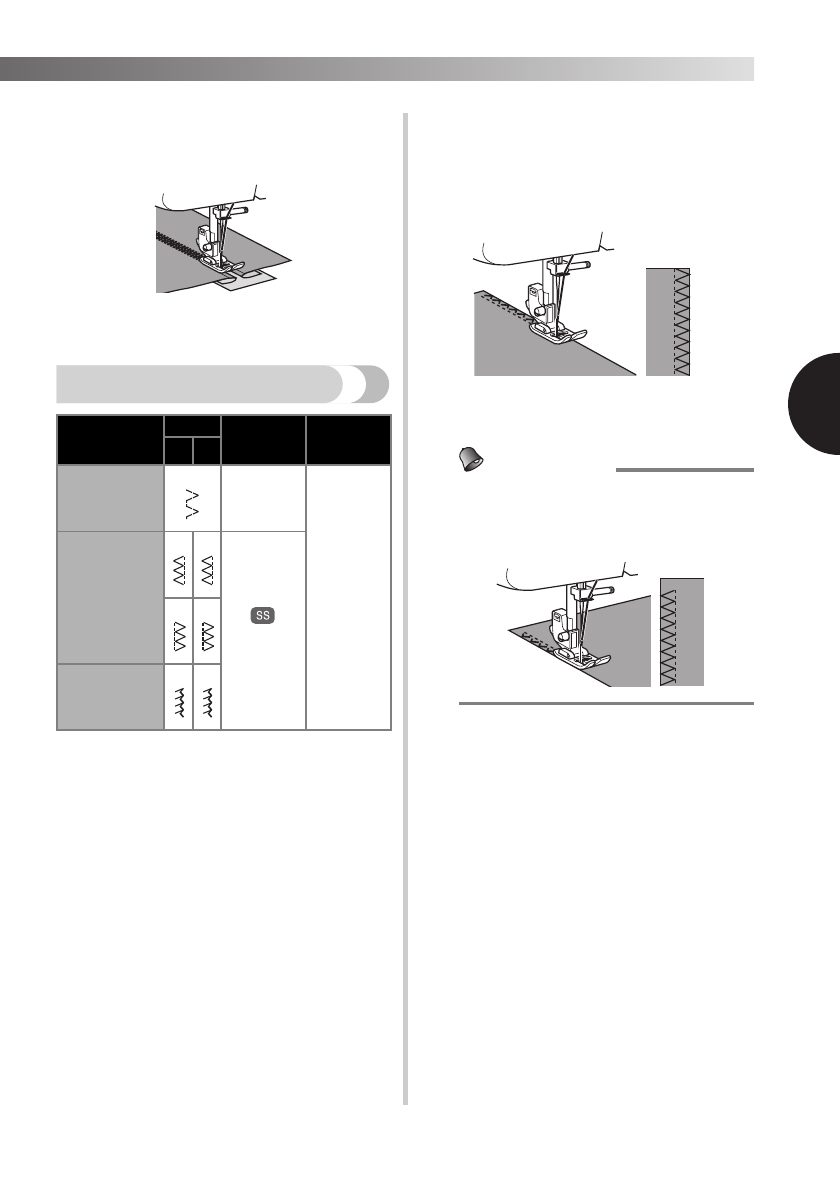 SS