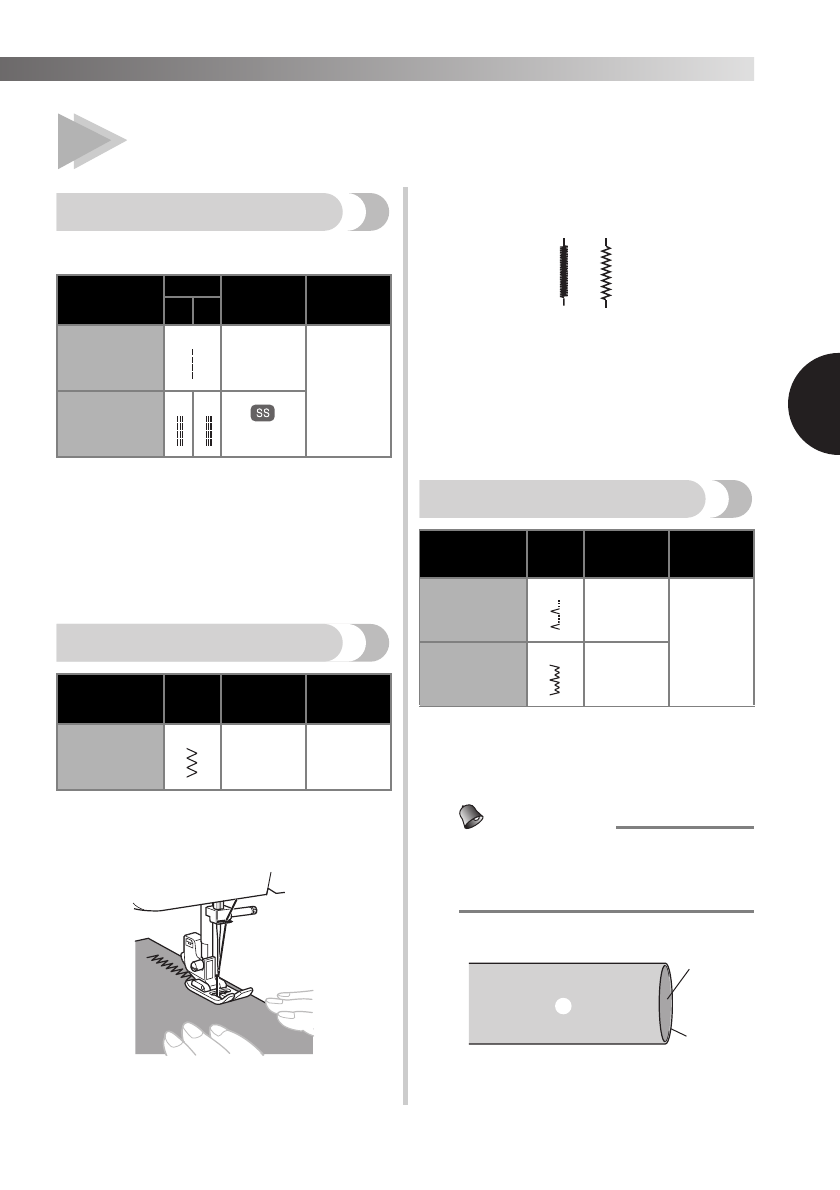 SS