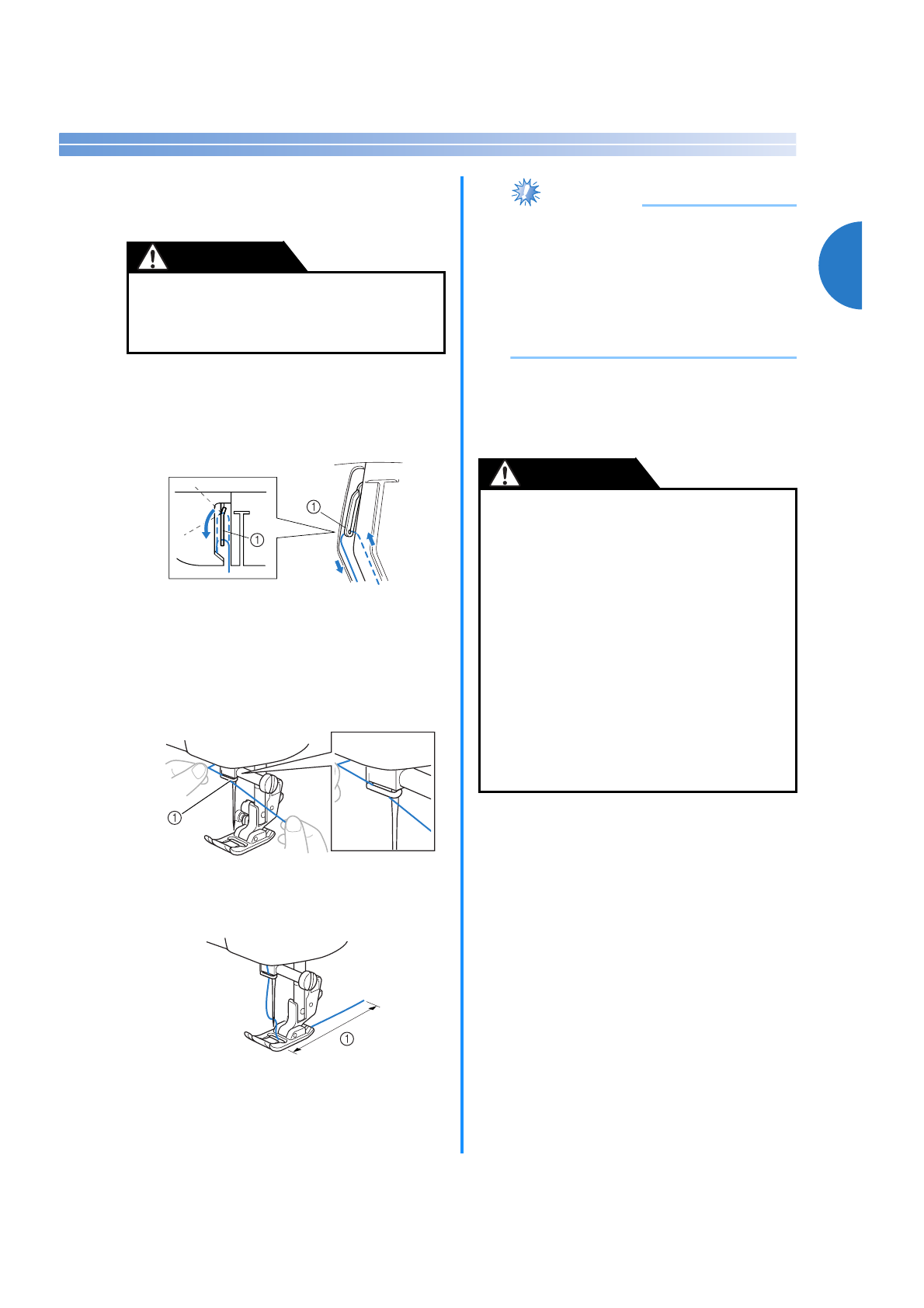 ①

①

①

①