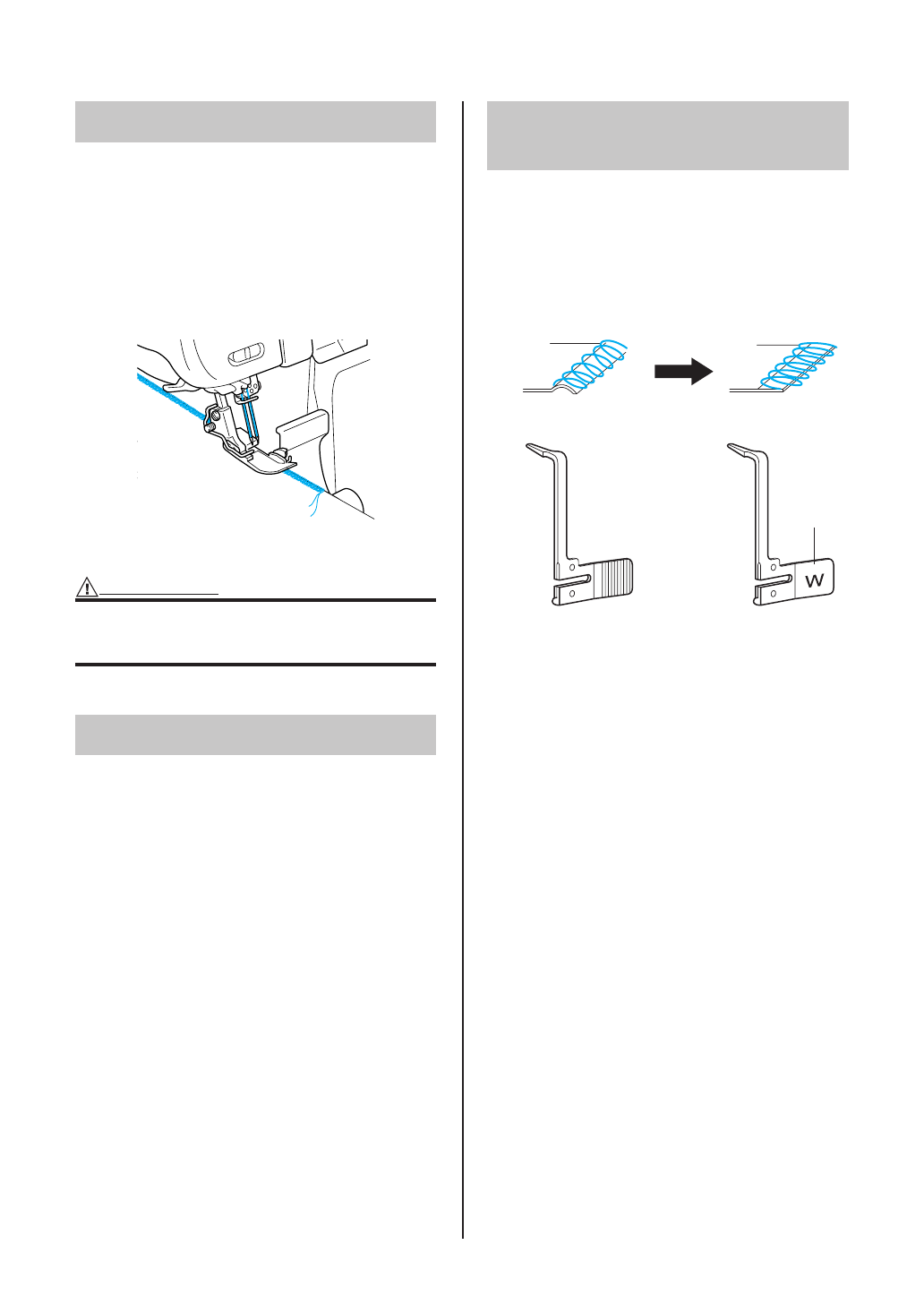 W