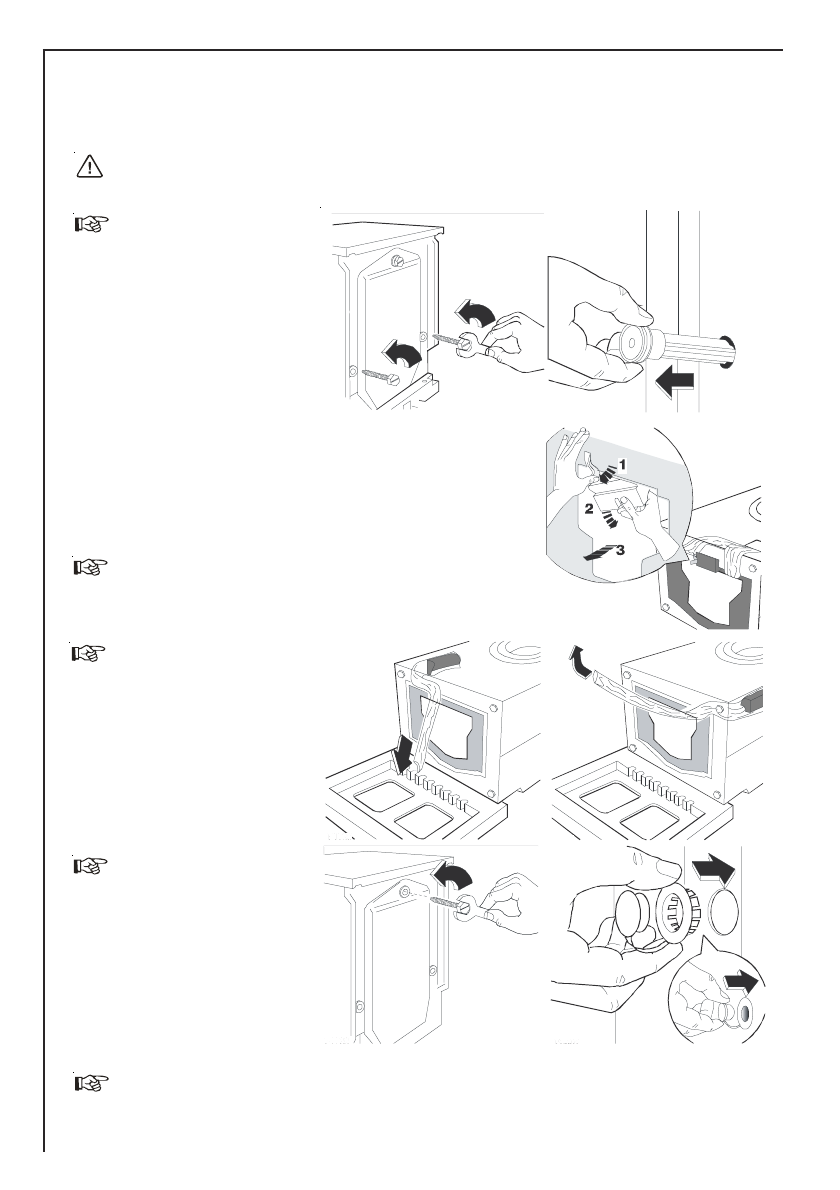 1

2

3