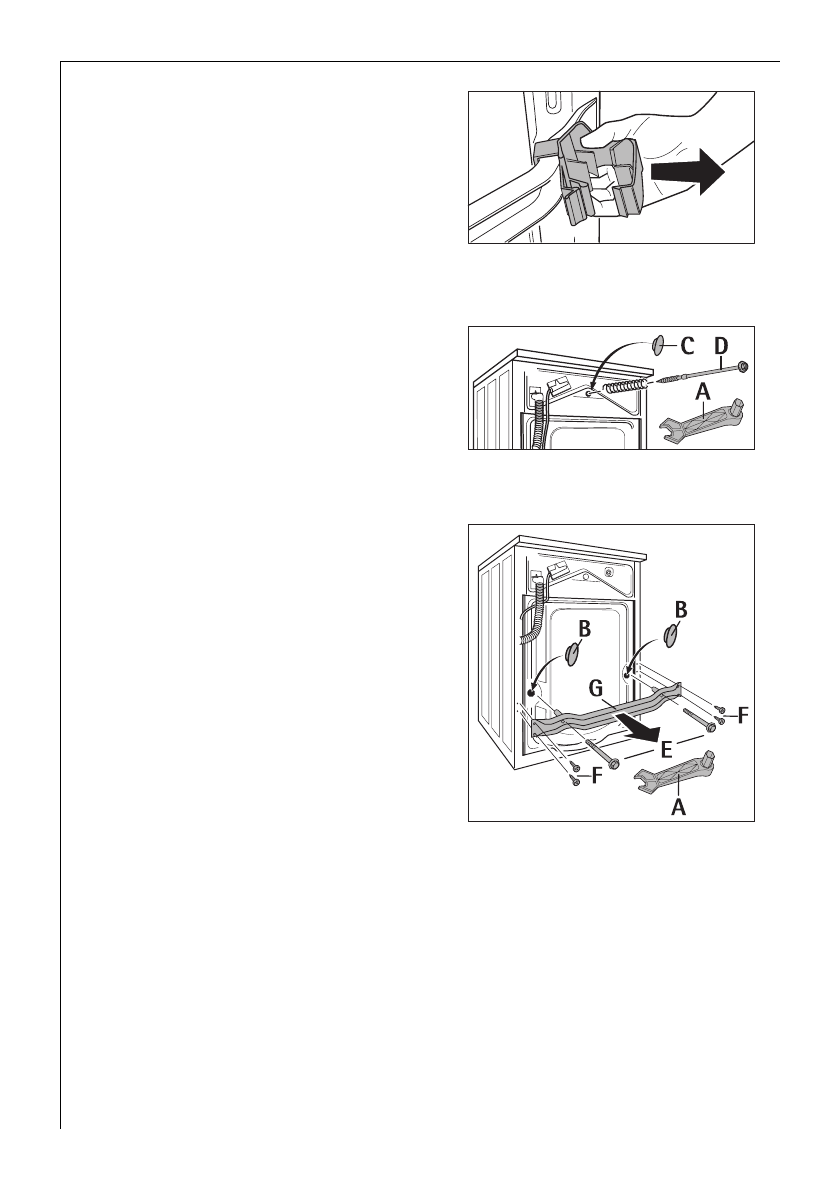 C D
A

B
B
G
F
E
F
A