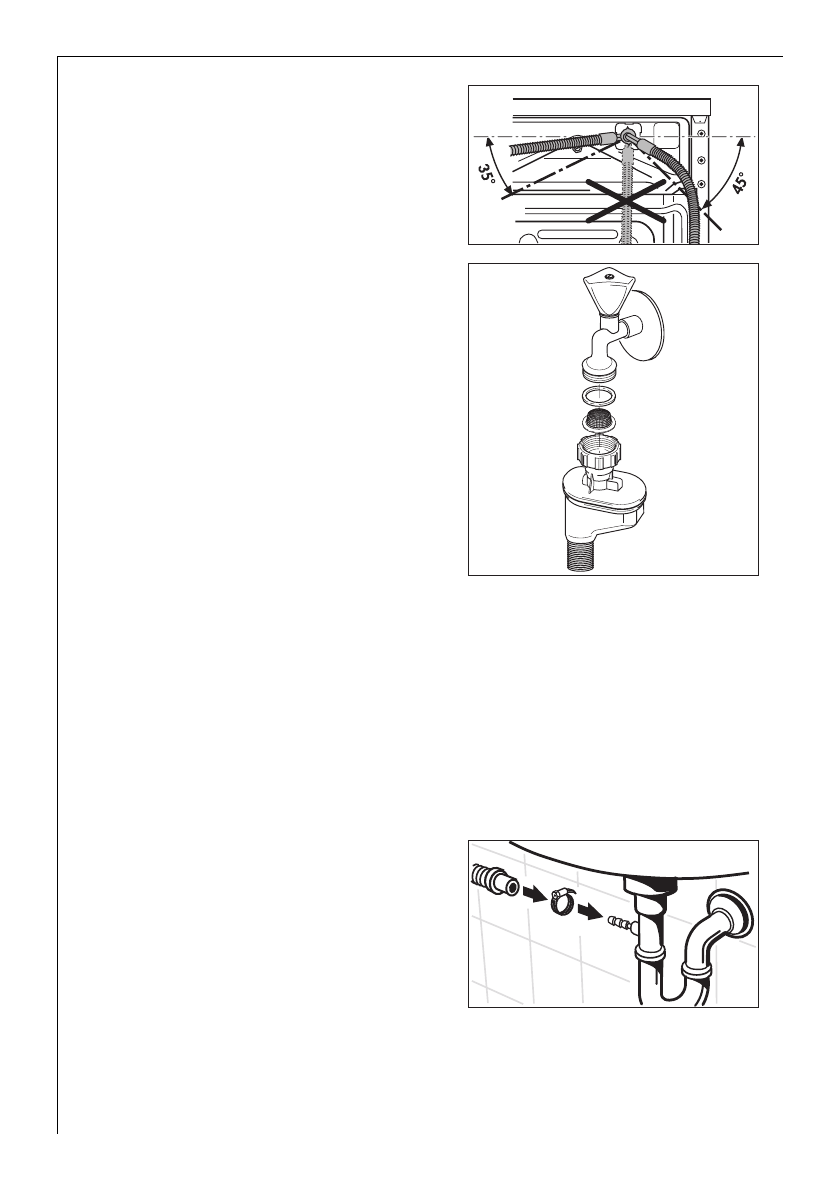 35°

45°