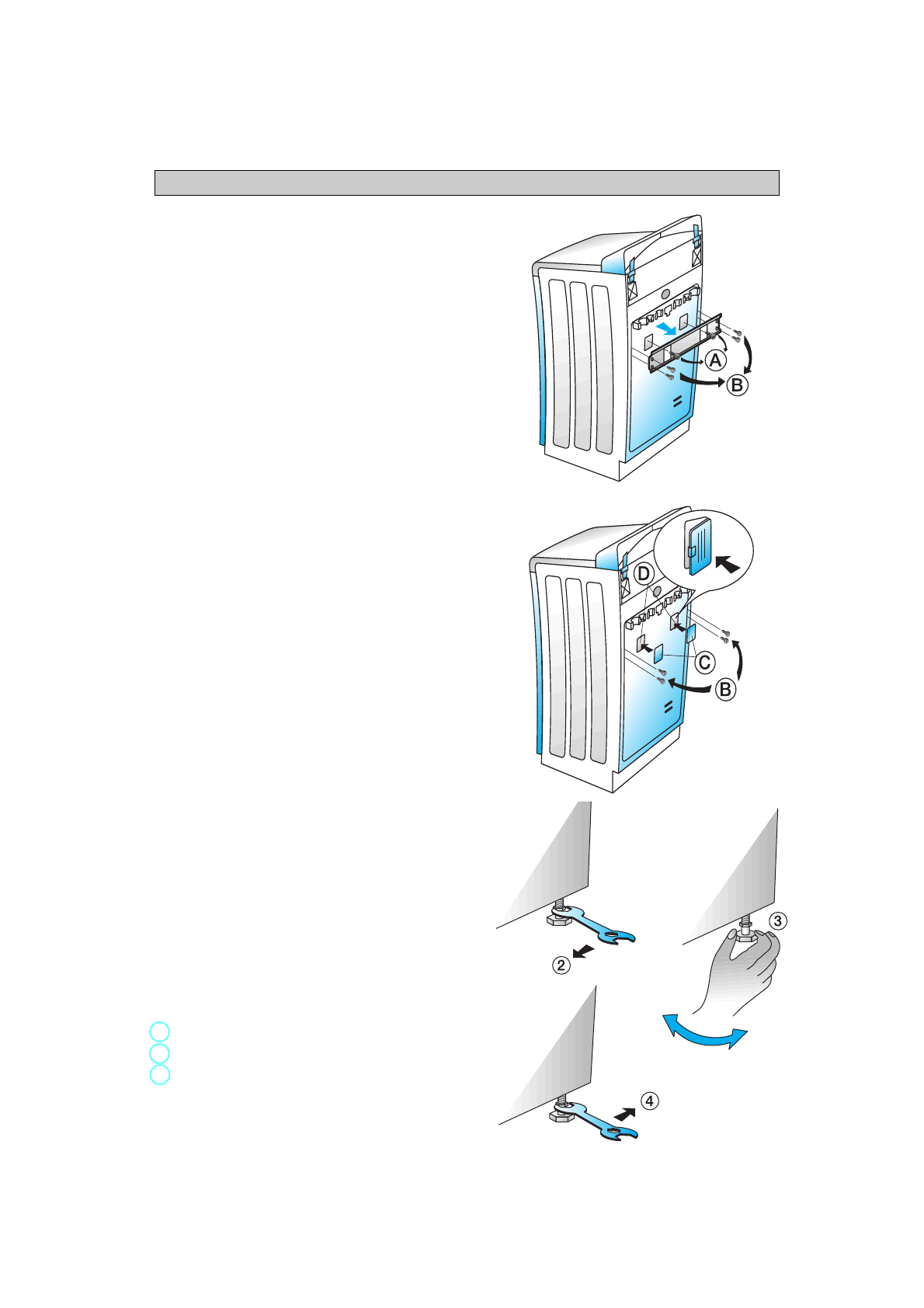 A
B

D
C
B

2
3
4