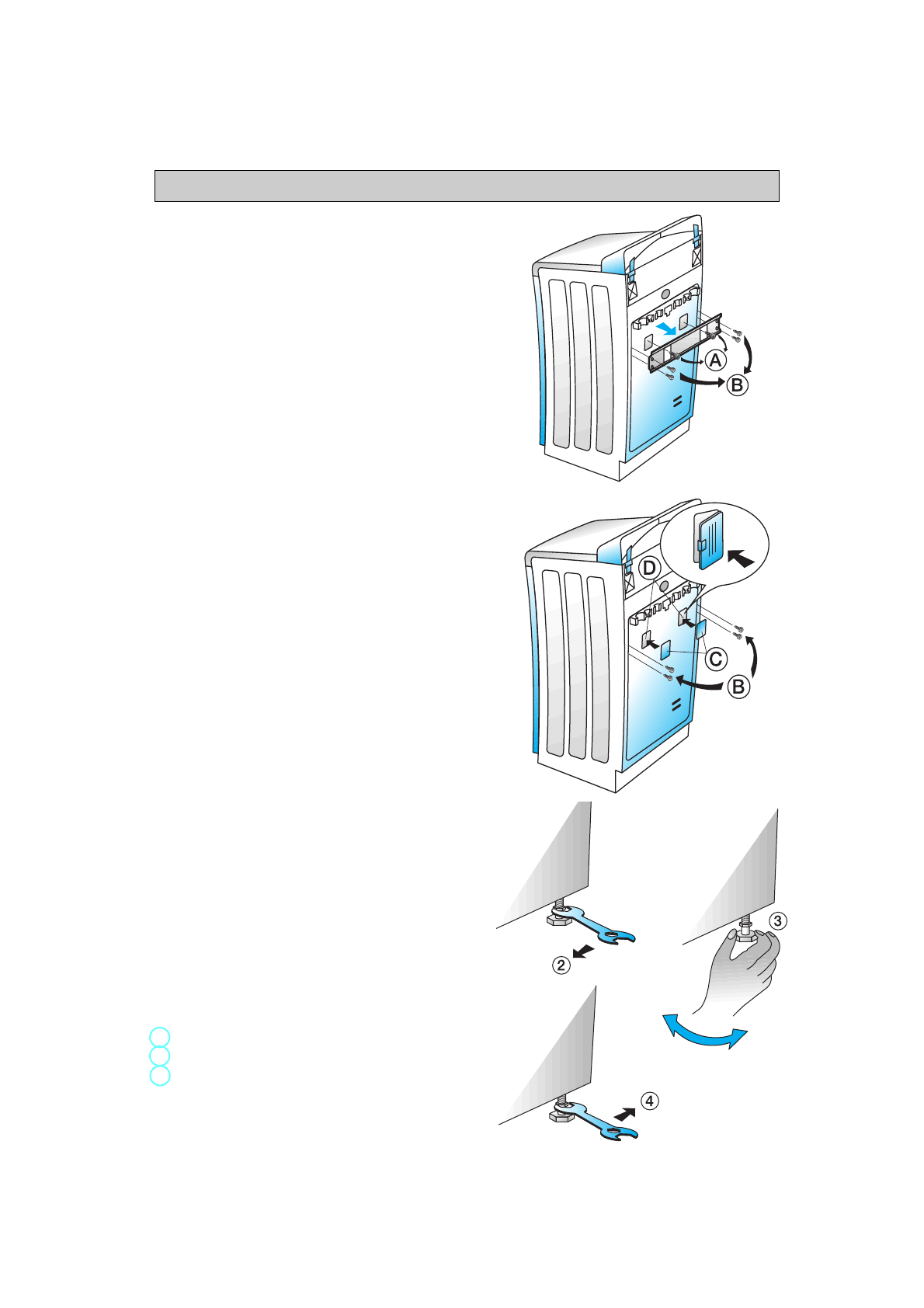 A

B

D

C

B

2

3

4