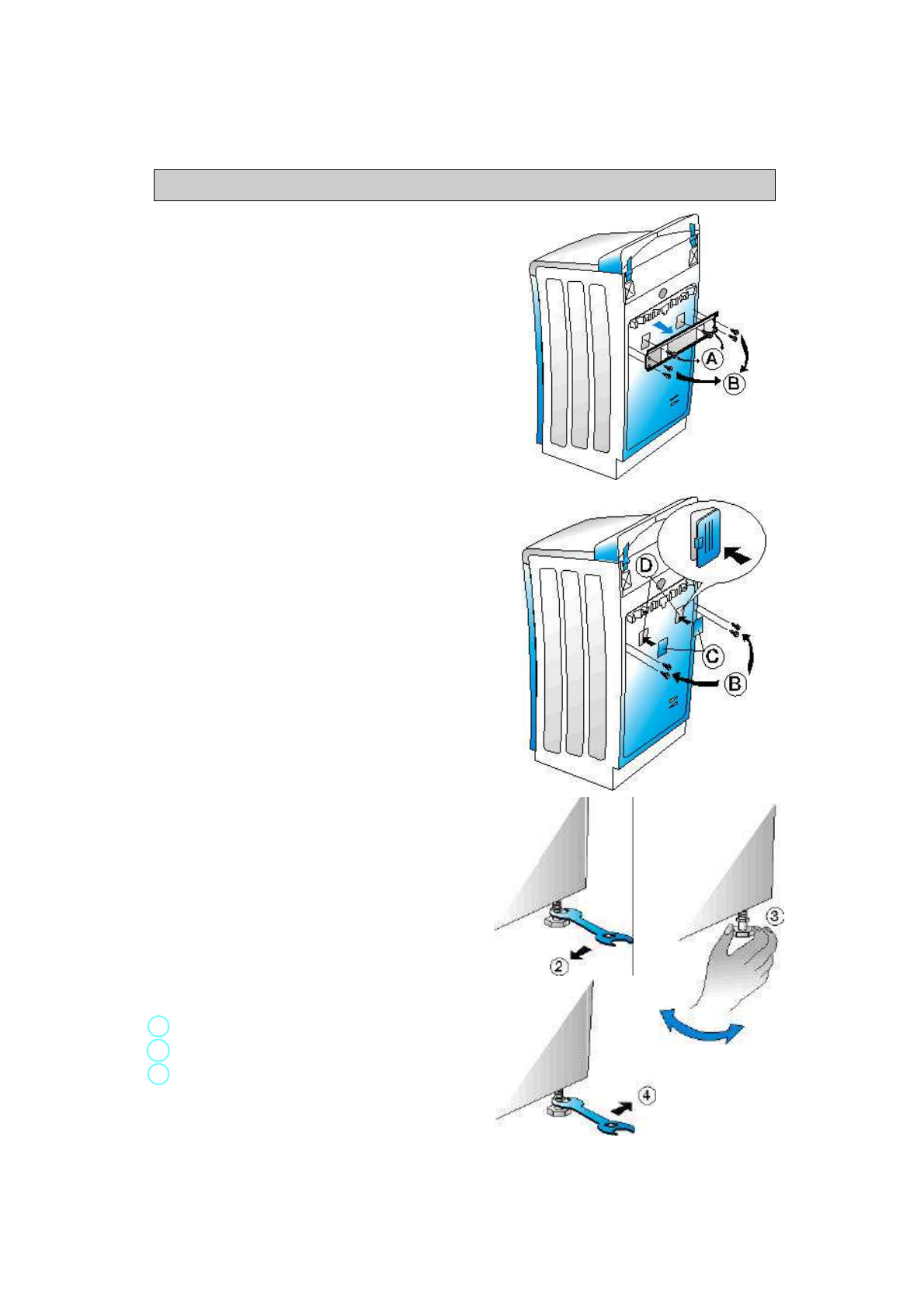 A

B

D

C

B

2

3

4