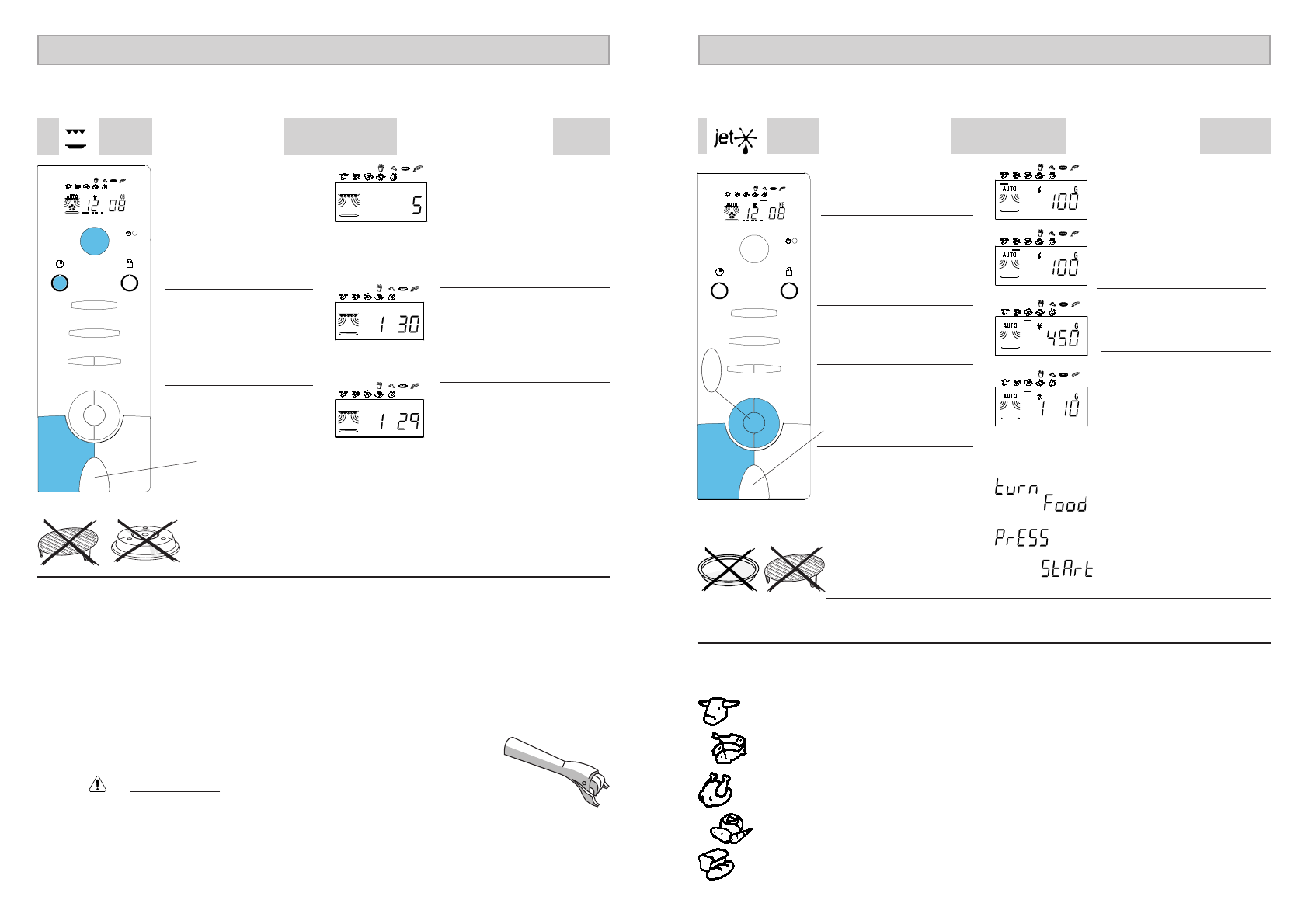 AUTO
12 08
KG

5

1 30

1 29

jet

AUTO
12 08
KG

AUTO 100 G

AUTO 100 G

AUTO 450 G

AUTO 1 10 G

turn Food

PrESS StArt