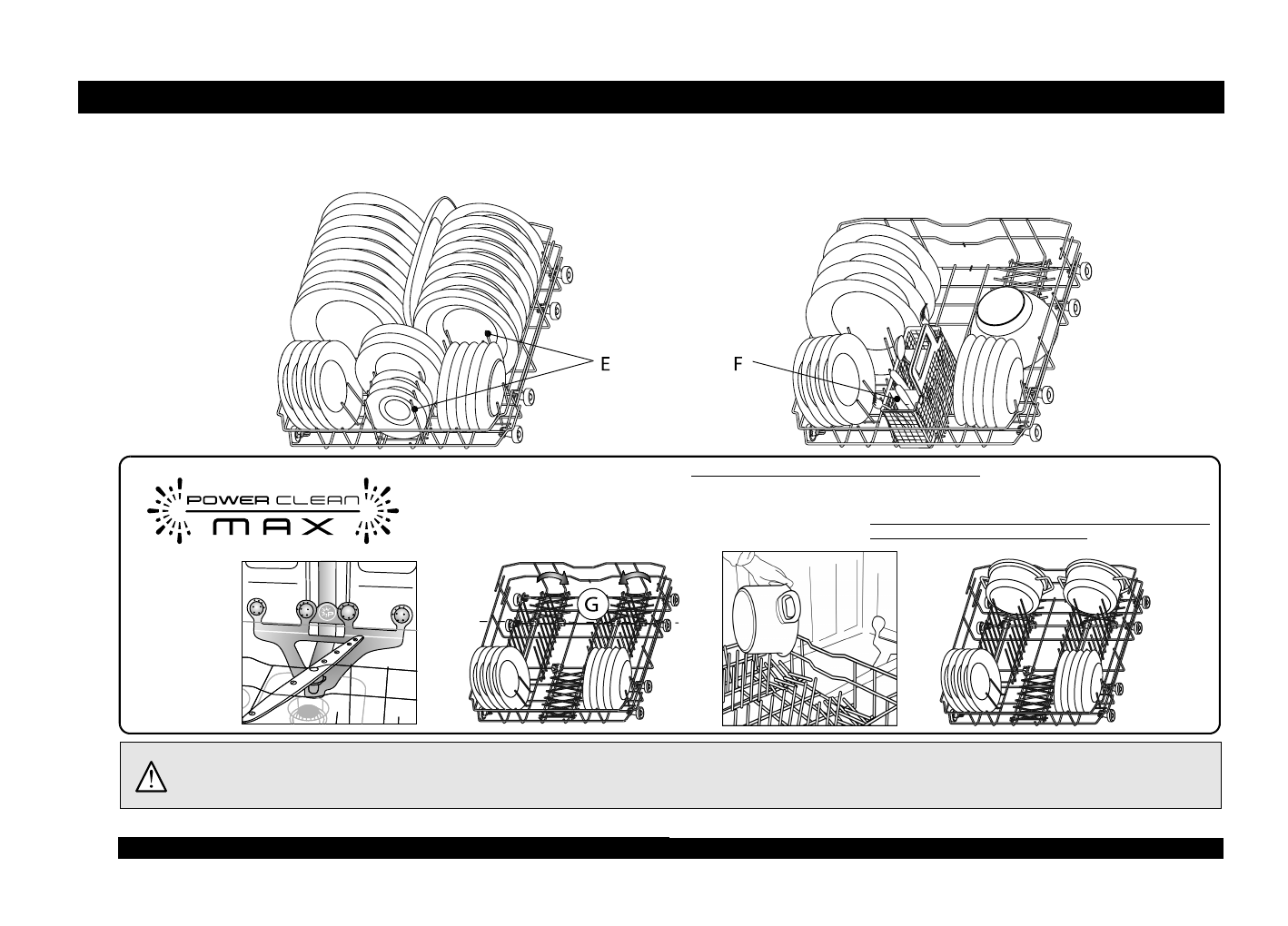 E

F

POWER CLEAN
MAX

G