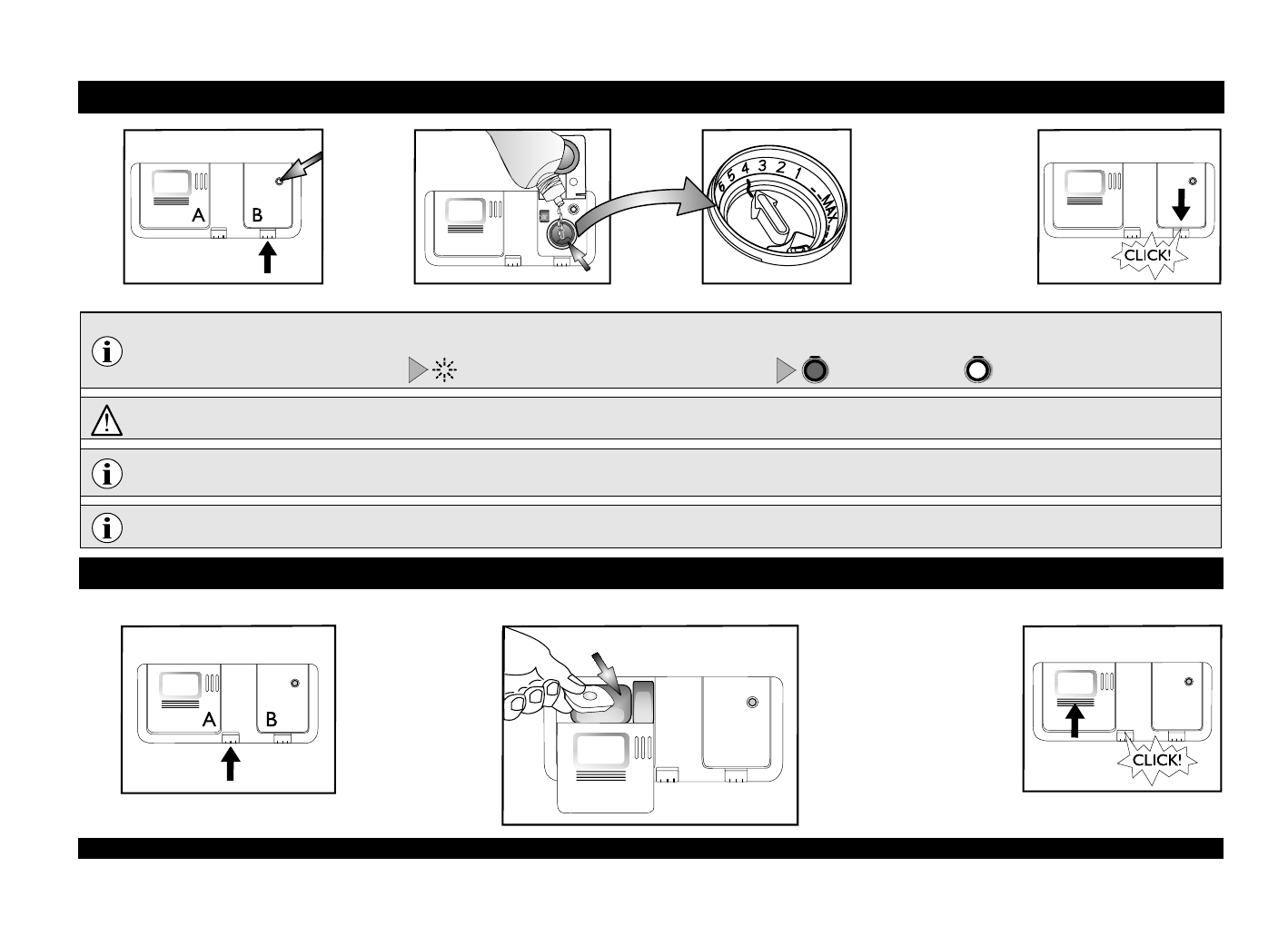 A B

6 5 4 3 2 1 MAX

CLICK!

A B

CLICK!