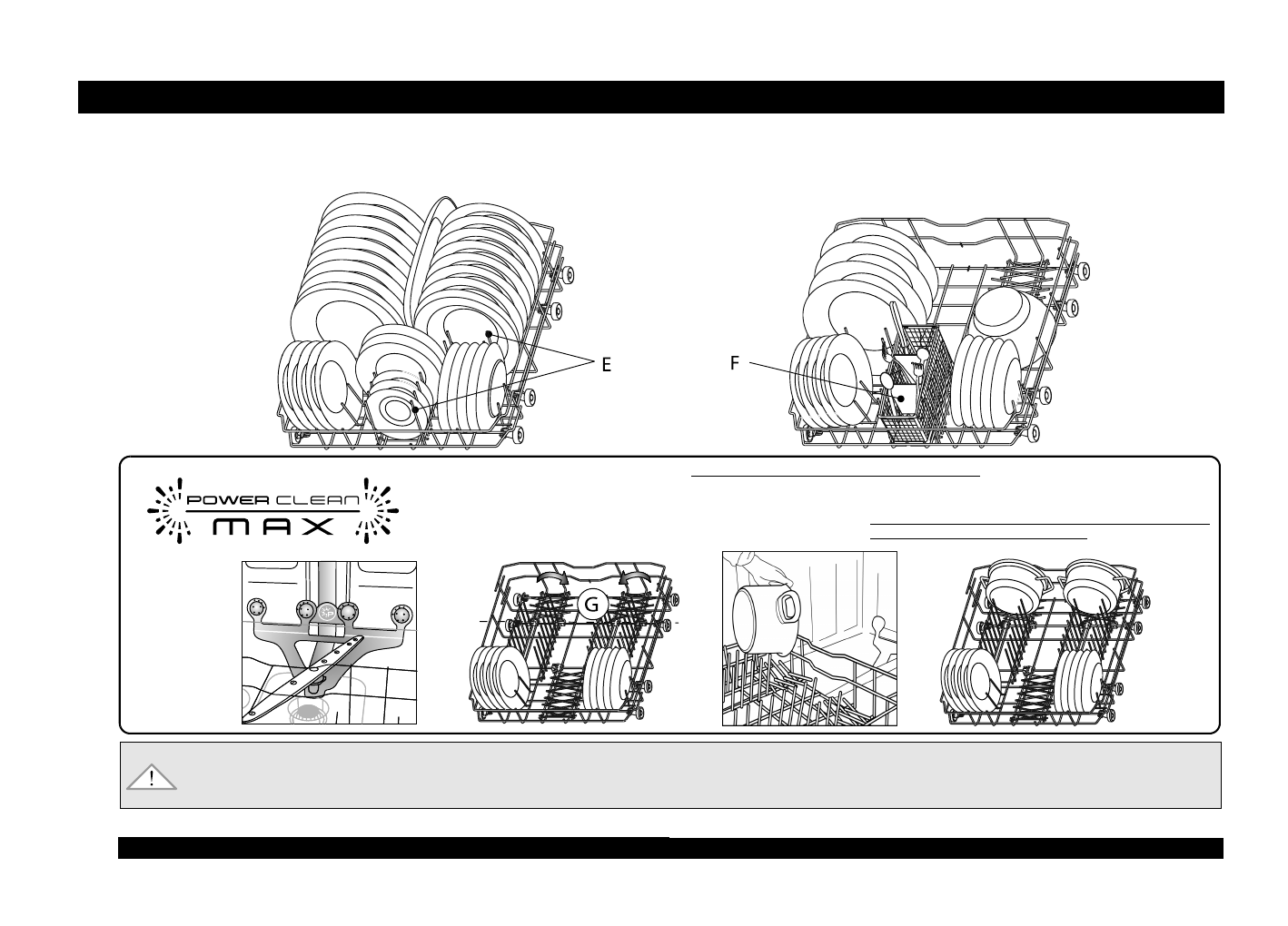 E

F

POWER CLEAN
MAX

G