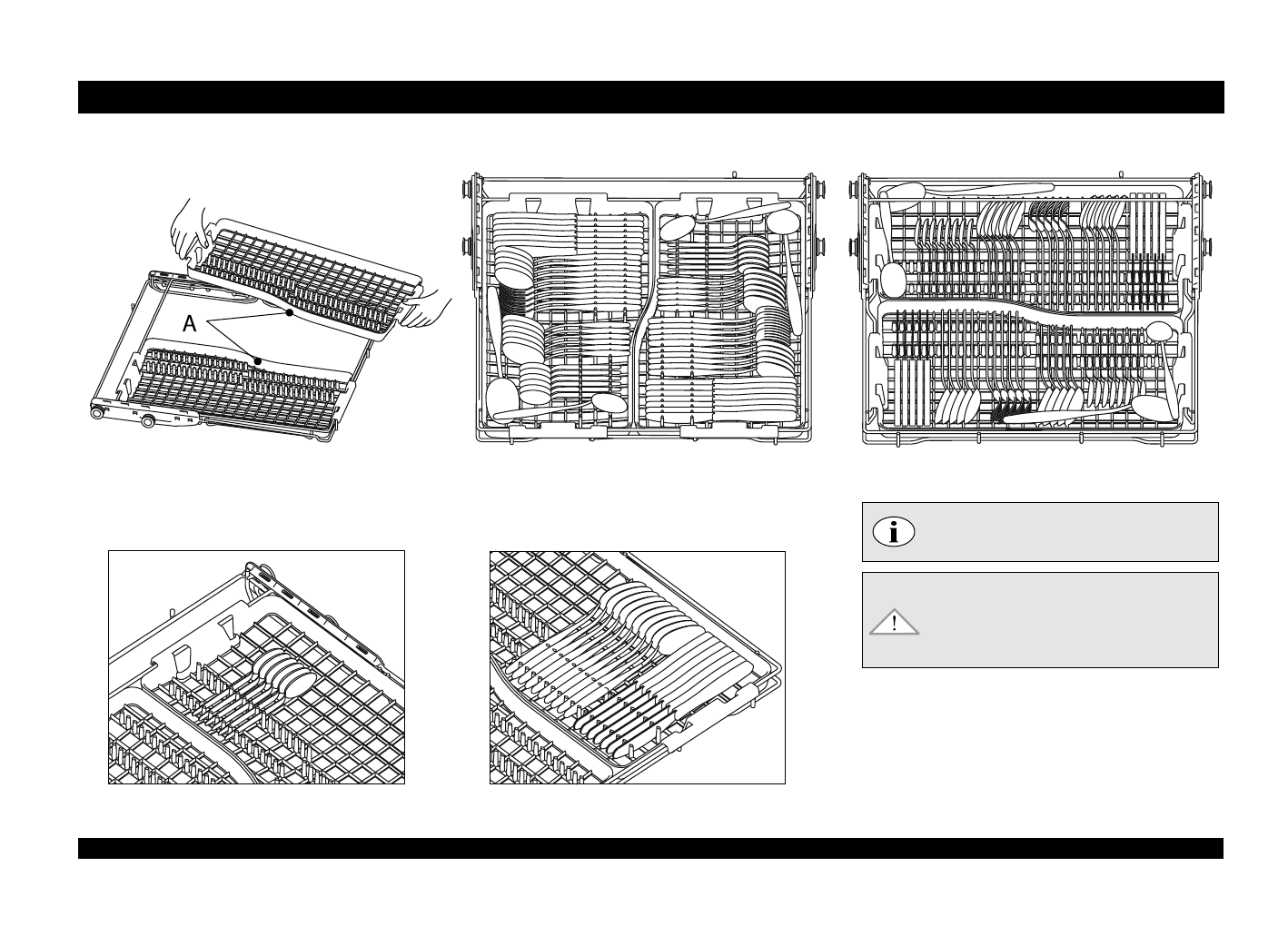 A