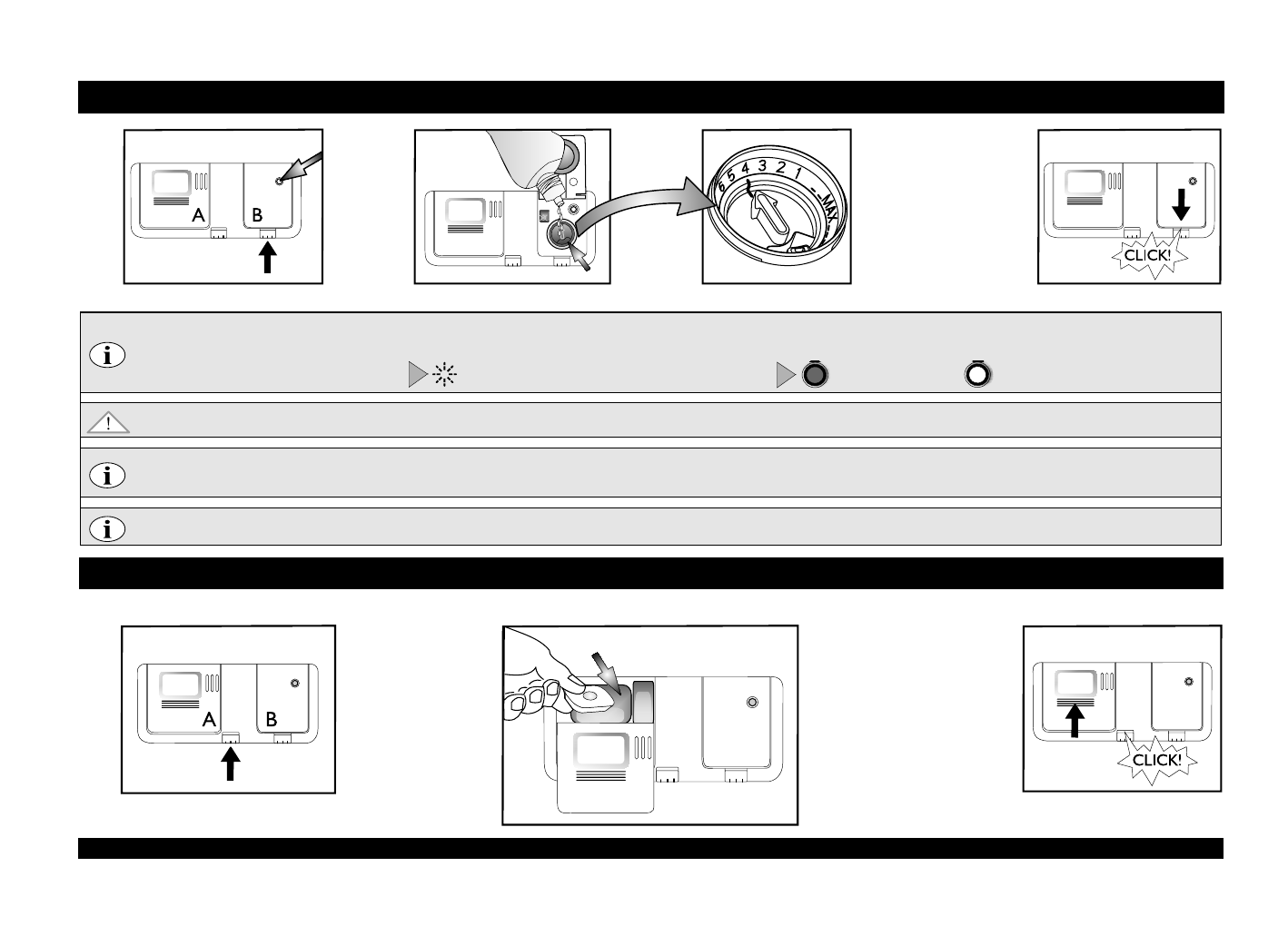 A
B

6 5 4 3 2 1 MAX

CLICK!

A
B

CLICK!