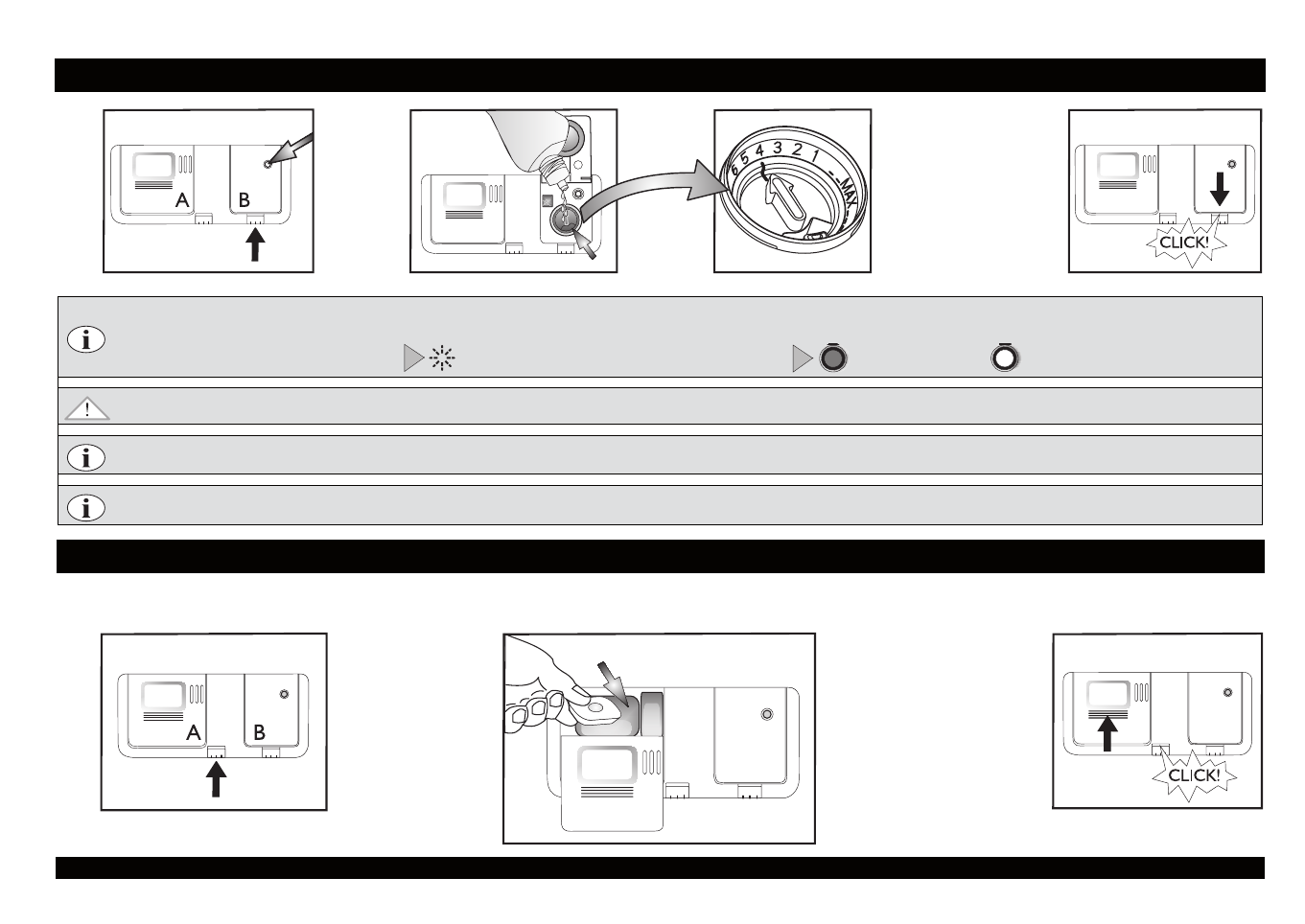 A B

6 5 4 3 2 1 MAX

CLICK!

A B

CLICK!