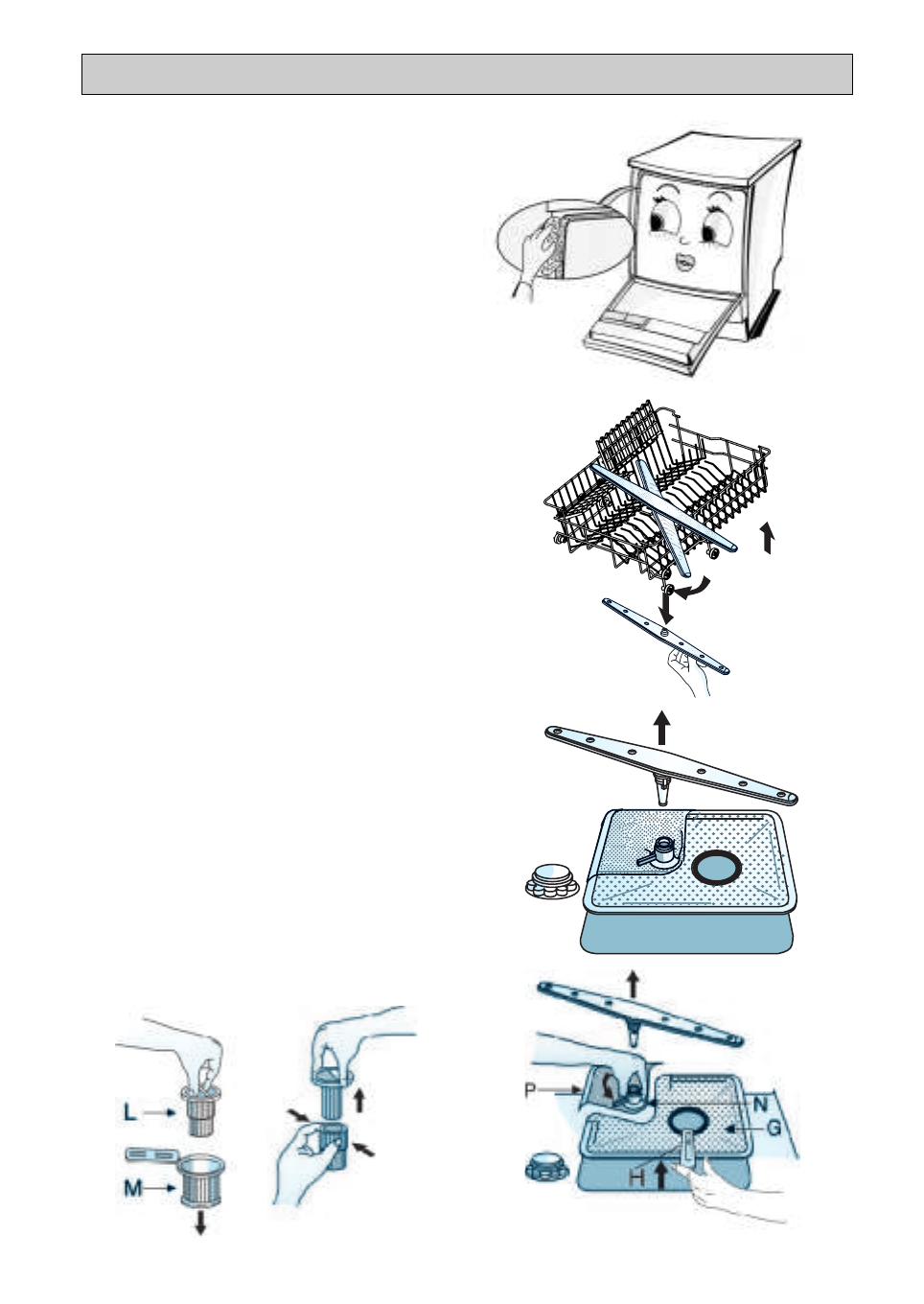 L
M
P
N
G
H