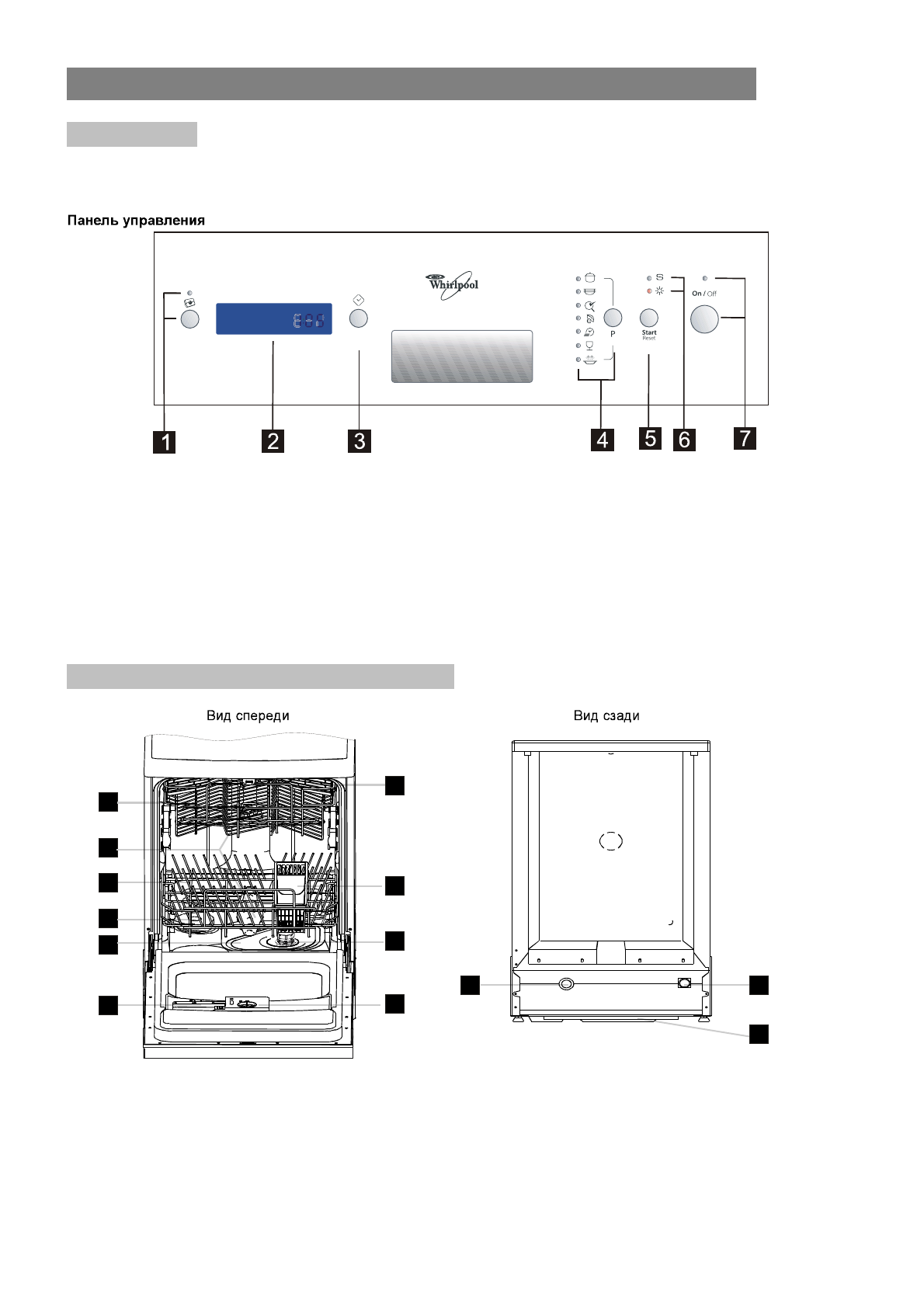 Панель управления

Whirlpool

P

Start
Reset

S

On / Off

1 2 3 4 5 6 7

Вид спереди

Вид сзади