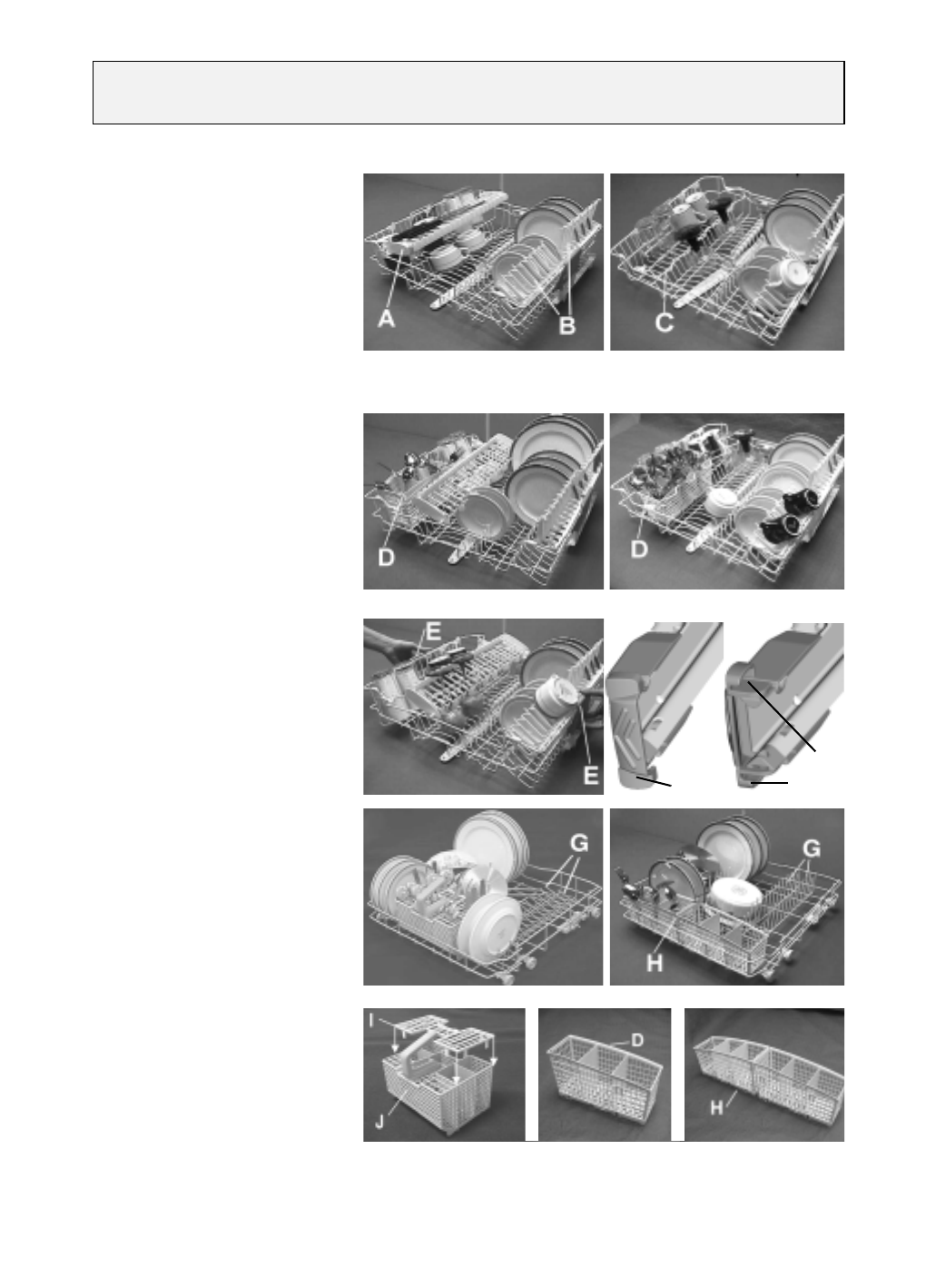 A
B
C
D
D
E
E
G
G
H
I
J
D
H