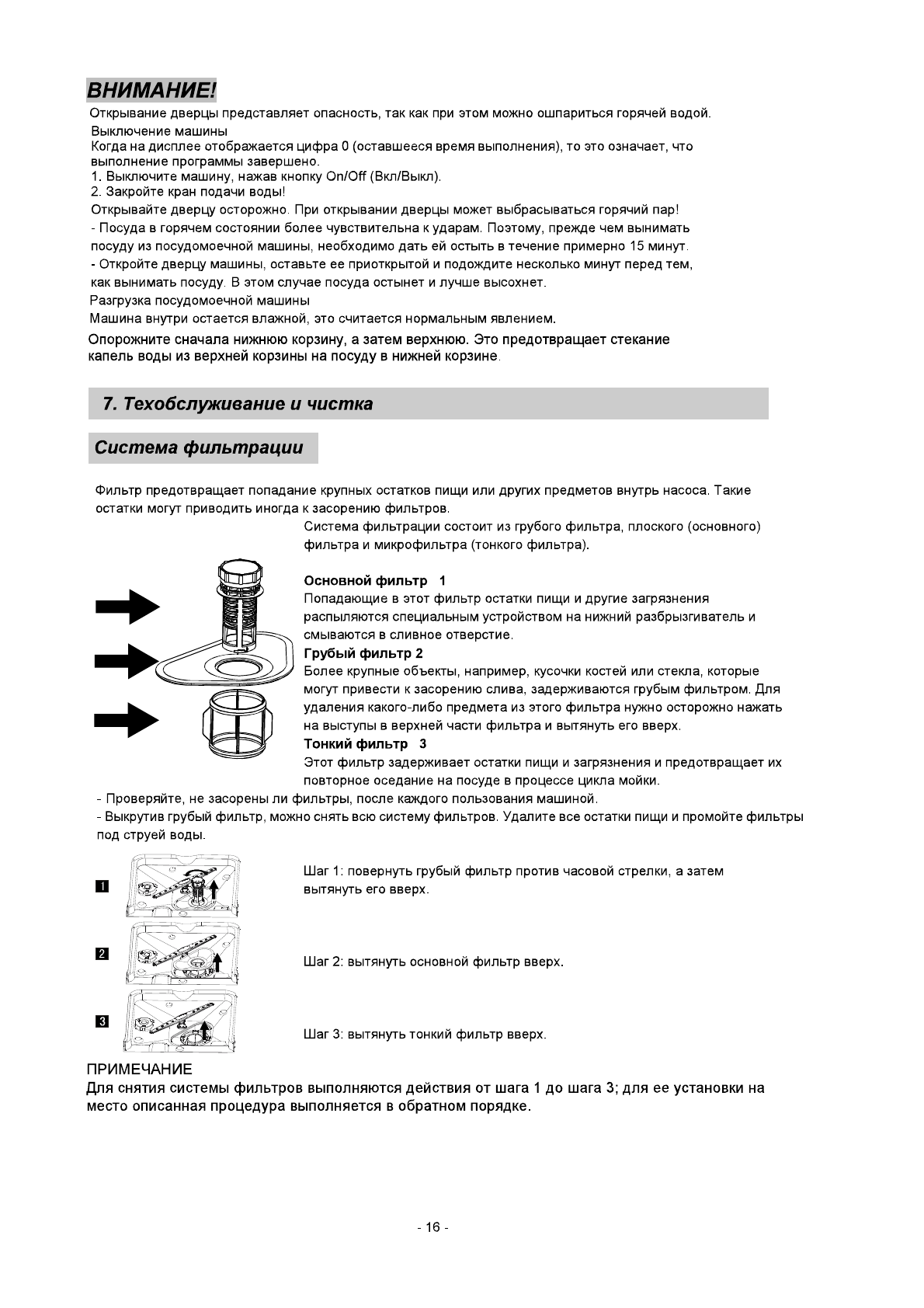 ВНИМАНИЕ!
Открывание дверцы представляет опасность, так как при этом можно ошпариться горячей водой.

Выключение машины
Когда на дисплее отображается цифра 0 (оставшееся время выполнения), то это означает, что выполнение программы завершено.
1. Выключите машину, нажав кнопку On/Off (Вкл/Выкл).
2. Закройте кран подачи воды!
Открывайте дверцу осторожно. При открывании дверцы может выбрасываться горячий пар!
- Посуда в горячем состоянии более чувствительна к ударам. Поэтому, прежде чем вынимать посуду из посудомоечной машины, необходимо дать ей остыть в течение примерно 15 минут.
- Откройте дверцу машины, оставьте ее приоткрытой и подождите несколько минут перед тем, как вынимать посуду. В этом случае посуда остынет и лучше высохнет.
Разгрузка посудомоечной машины
Машина внутри остается влажной, это считается нормальным явлением.
Опорожните сначала нижнюю корзину, а затем верхнюю. Это предотвращает стекание капель воды из верхней корзины на посуду в нижней корзине.

7. Техобслуживание и чистка

Система фильтрации

Фильтр предотвращает попадание крупных остатков пищи или других предметов внутрь насоса. Такие остатки могут приводить иногда к засорению фильтров.
Система фильтрации состоит из грубого фильтра, плоского (основного) фильтра и микрофильтра (тонкого фильтра).

Основной фильтр 1
Попадающие в этот фильтр остатки пищи и другие загрязнения распыляются специальным устройством на нижний разбрызгиватель и смываются в сливное отверстие.
Грубый фильтр 2
Более крупные объекты, например, кусочки костей или стекла, которые могут привести к засорению слива, задерживаются грубым фильтром. Для удаления какого-либо предмета из этого фильтра нужно осторожно нажать на выступы в верхней части фильтра и вытянуть его вверх.
Тонкий фильтр 3
Этот фильтр задерживает остатки пищи и загрязнения и предотвращает их повторное оседание на посуде в процессе цикла мойки.
- Проверяйте, не засорены ли фильтры, после каждого пользования машиной.
- Выкрутив грубый фильтр, можно снять всю систему фильтров. Удалите все остатки пищи и промойте фильтры под струей воды.

1
Шаг 1: повернуть грубый фильтр против часовой стрелки, а затем вытянуть его вверх.

2
Шаг 2: вытянуть основной фильтр вверх.

3
Шаг 3: вытянуть тонкий фильтр вверх.

ПРИМЕЧАНИЕ
Для снятия системы фильтров выполняются действия от шага 1 до шага 3; для ее установки на место описанная процедура выполняется в обратном порядке.

- 16 -