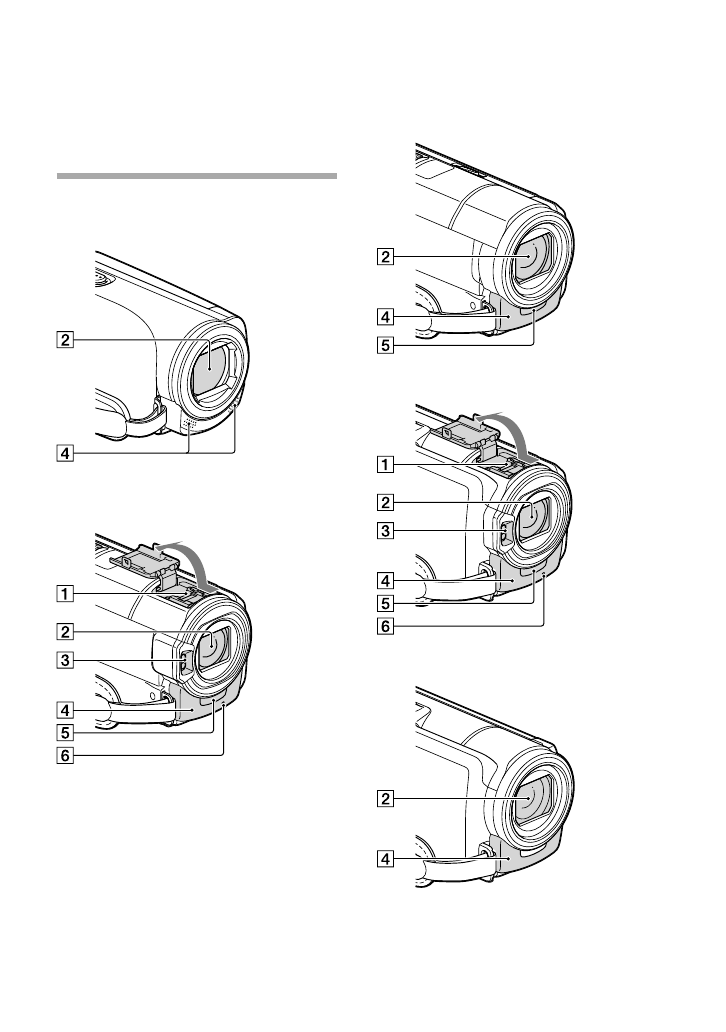 2
4

1
2
3
4
5
6

2
4
5

1
2
3
4
5
6

2
4