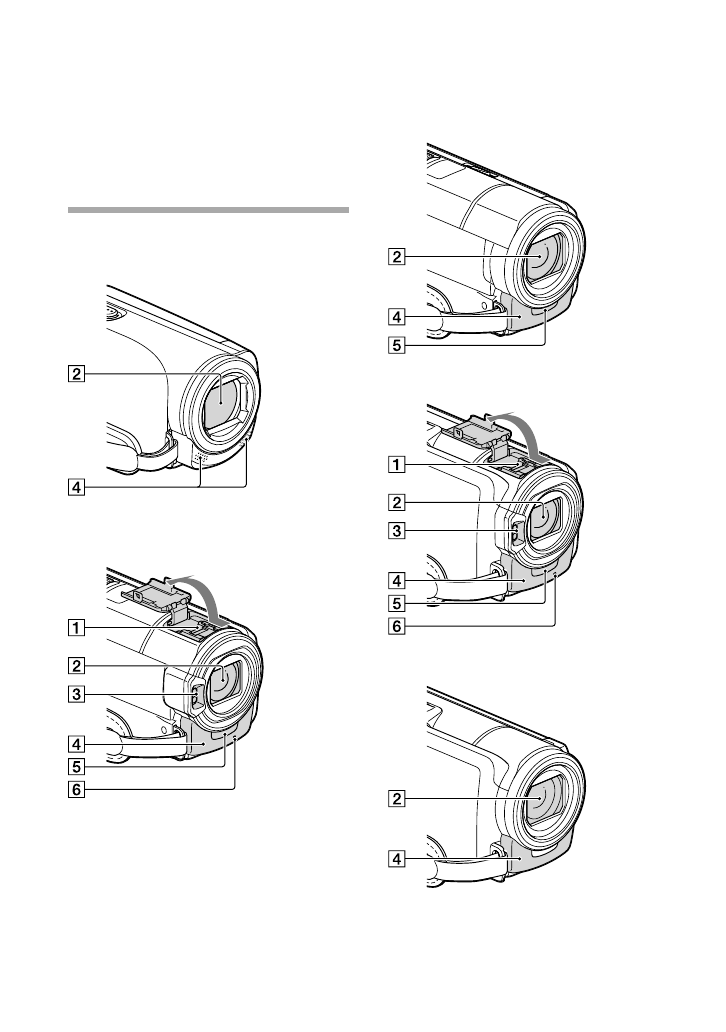 2
4

1
2
3
4
5
6

2
4
5

1
2
3
4
5
6

2
4