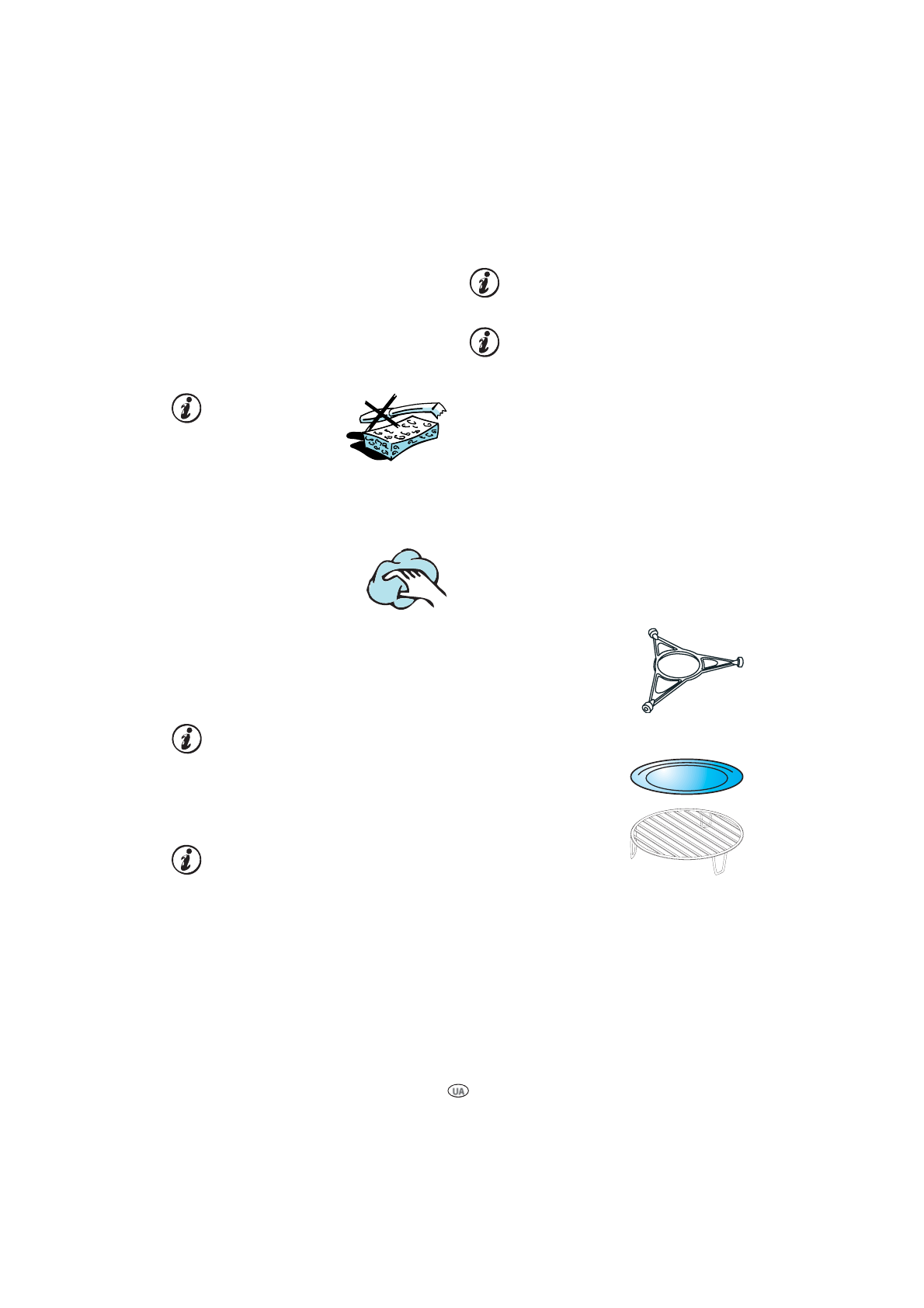 UA