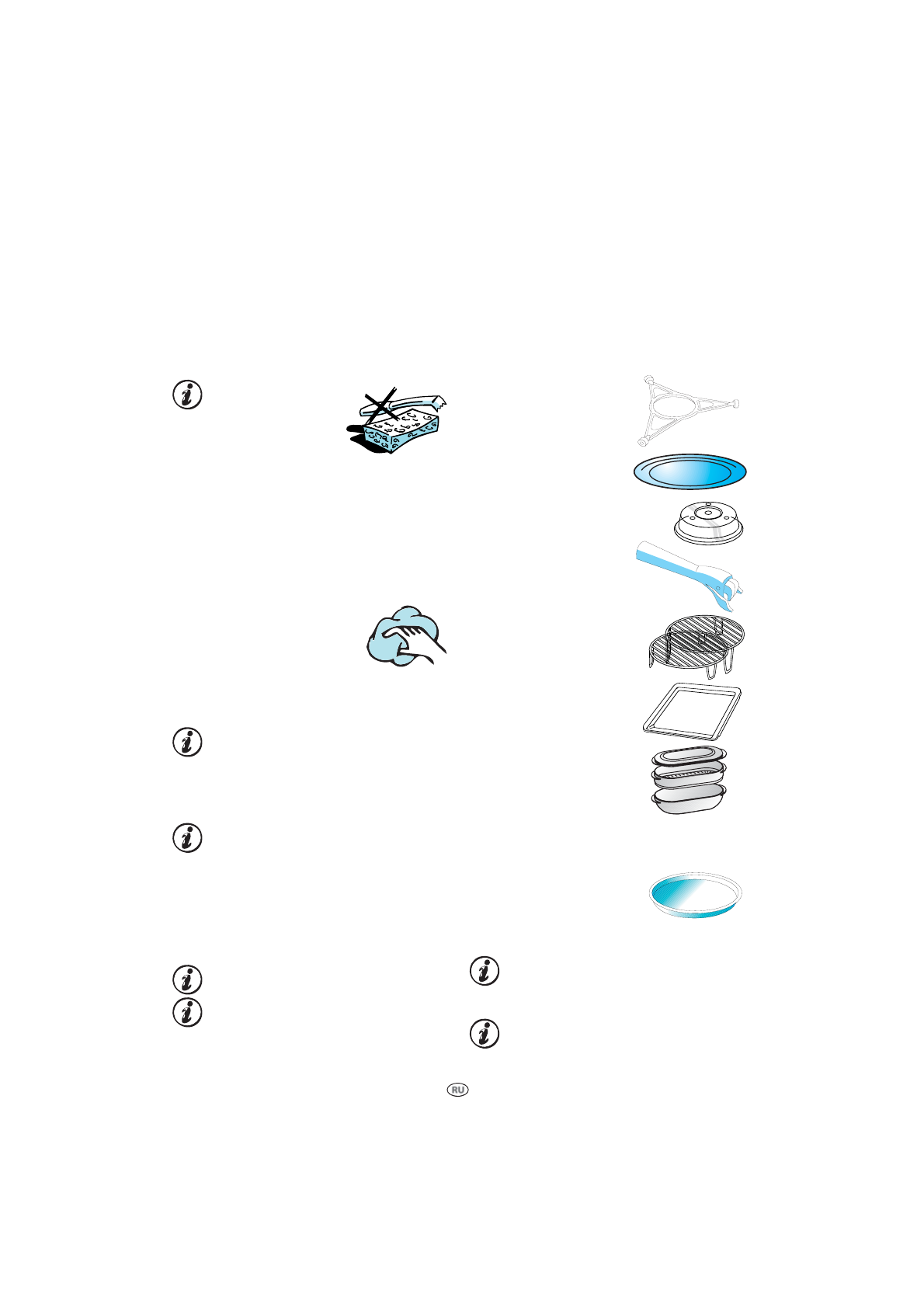 RU