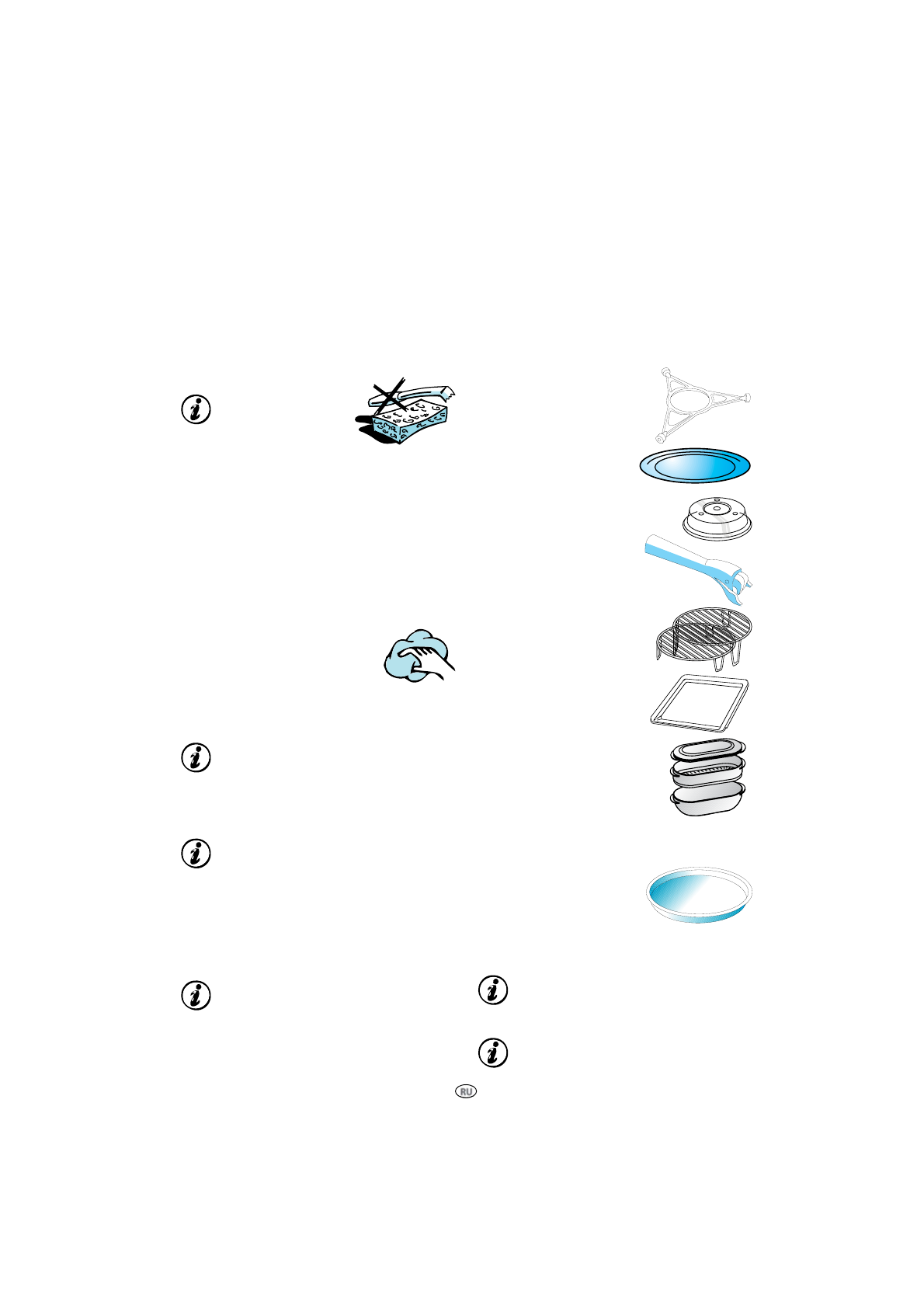 RU