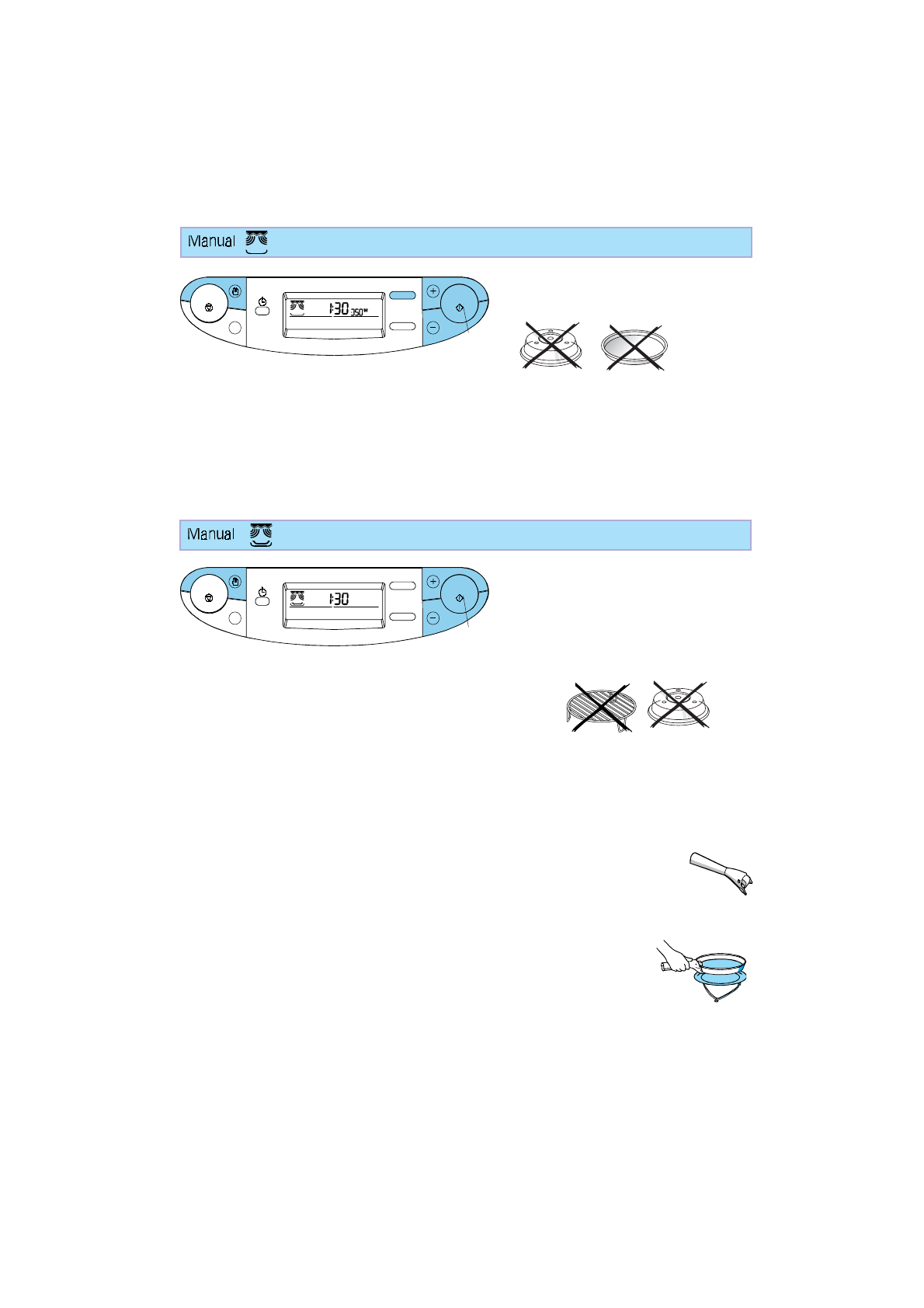 Manual

1:30 350W

Manual

1:30