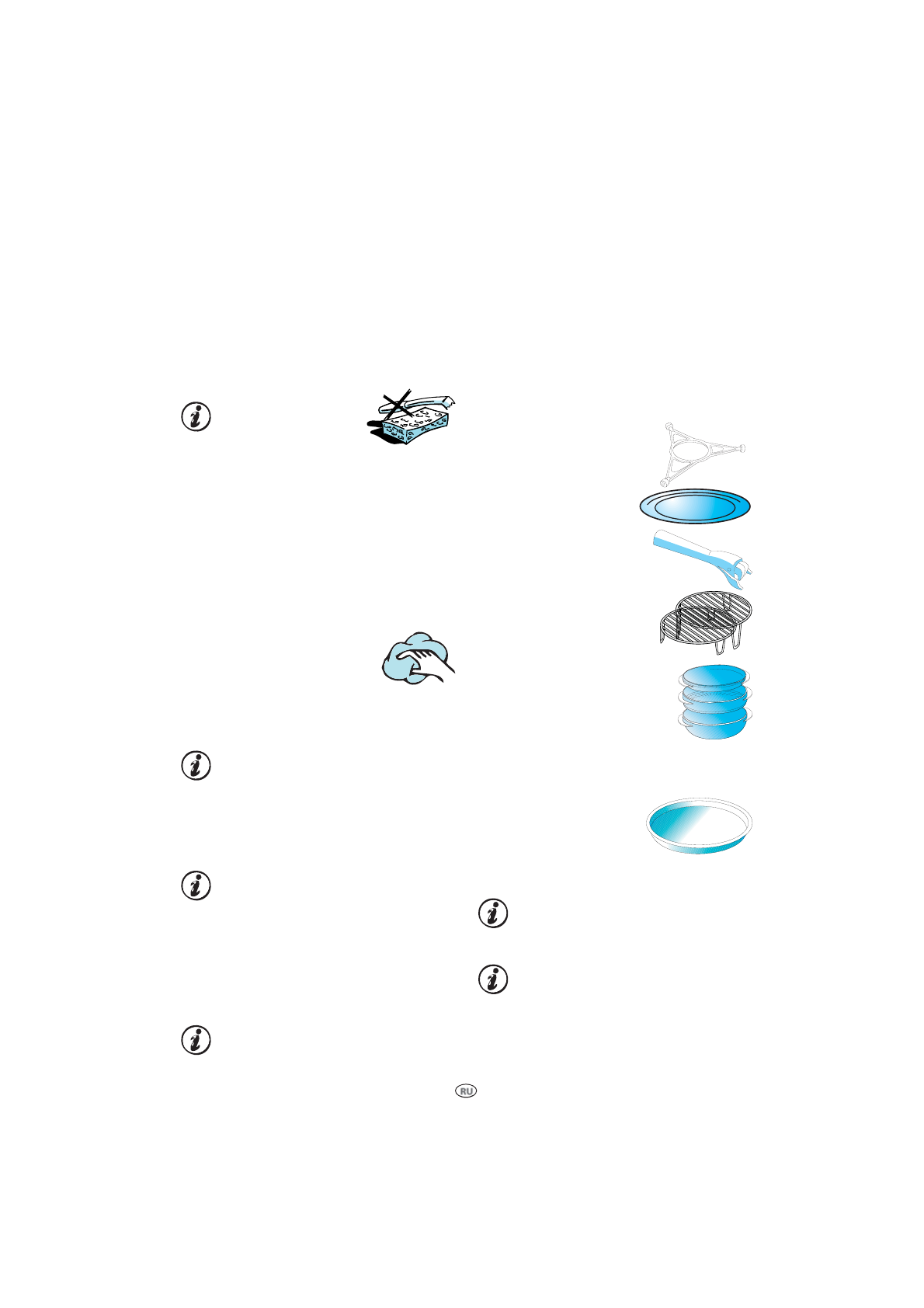 RU