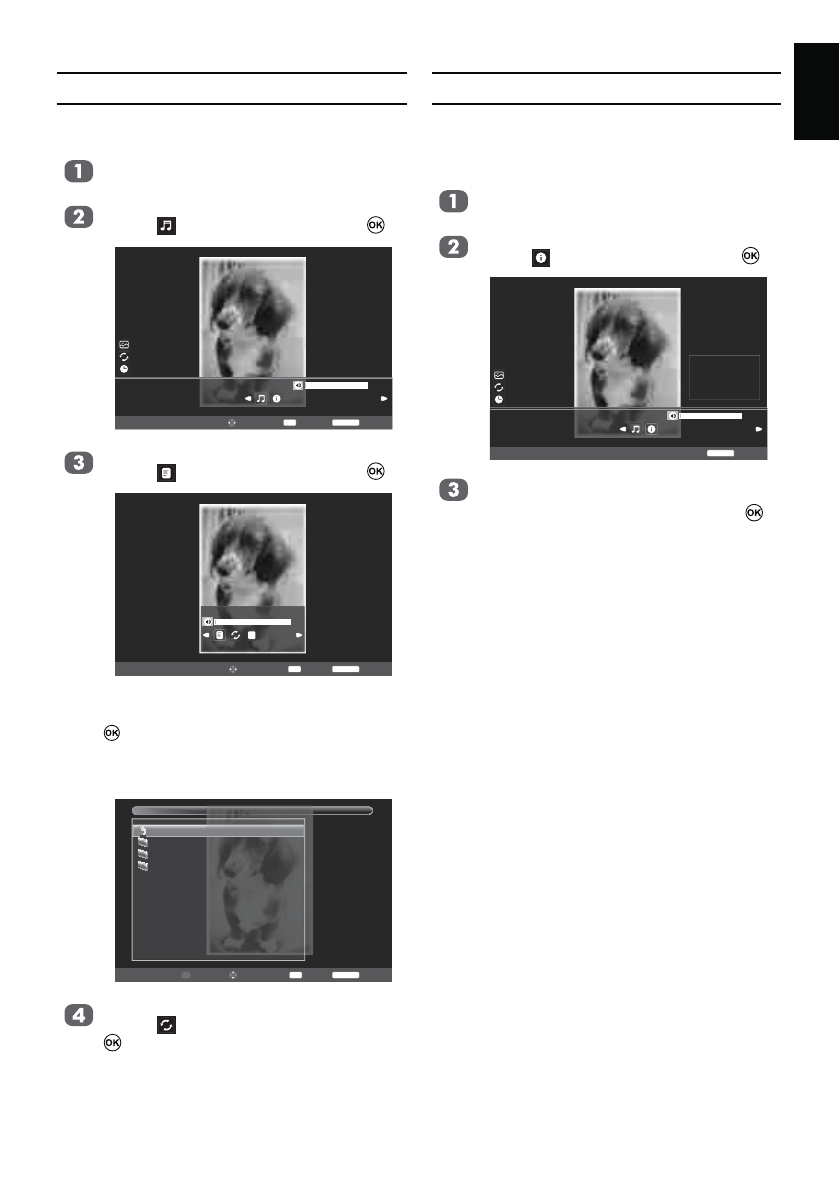 1

2

OK

3

OK

OK

4

OK

1

2

OK

3

OK