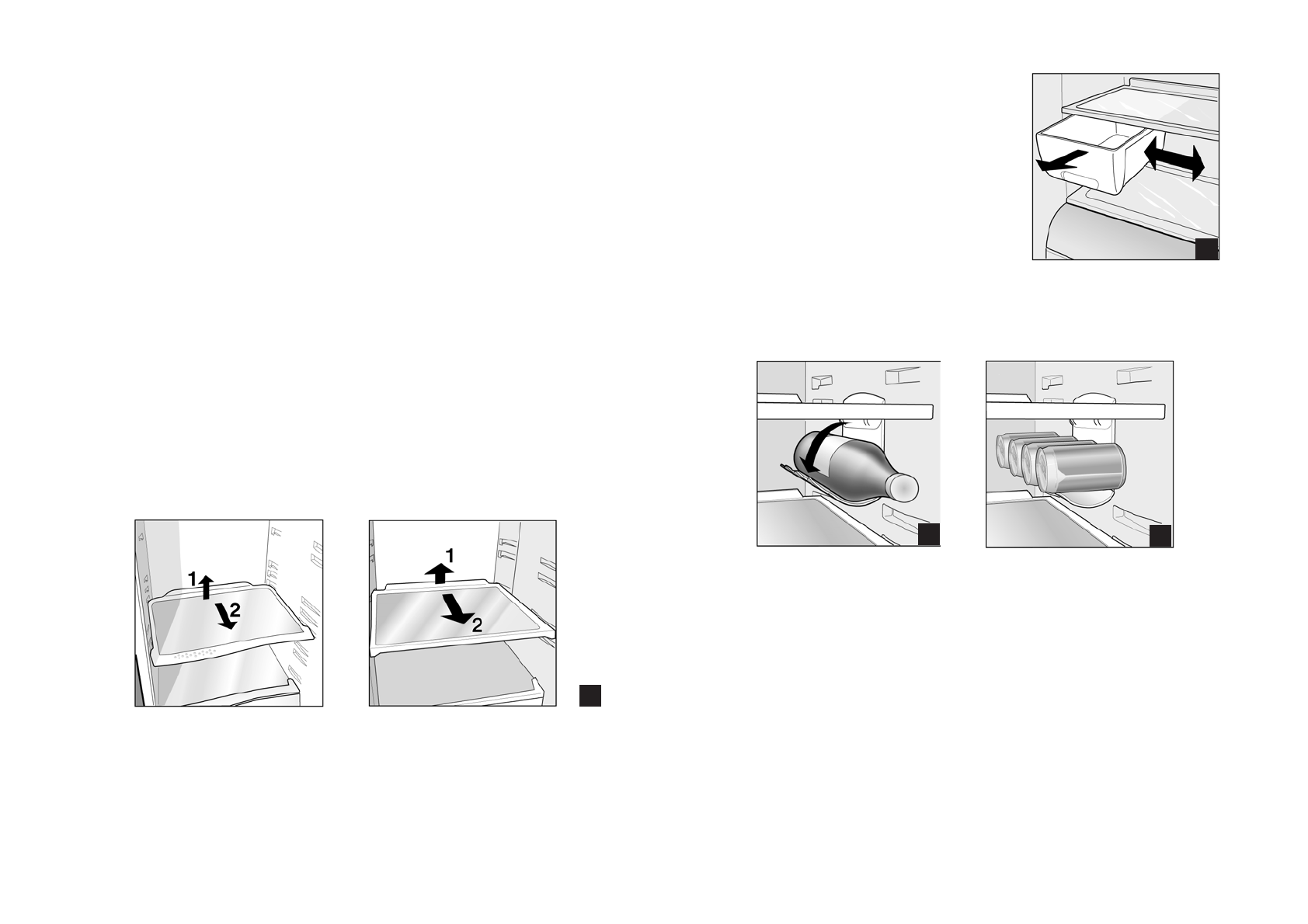 1
2
1
2