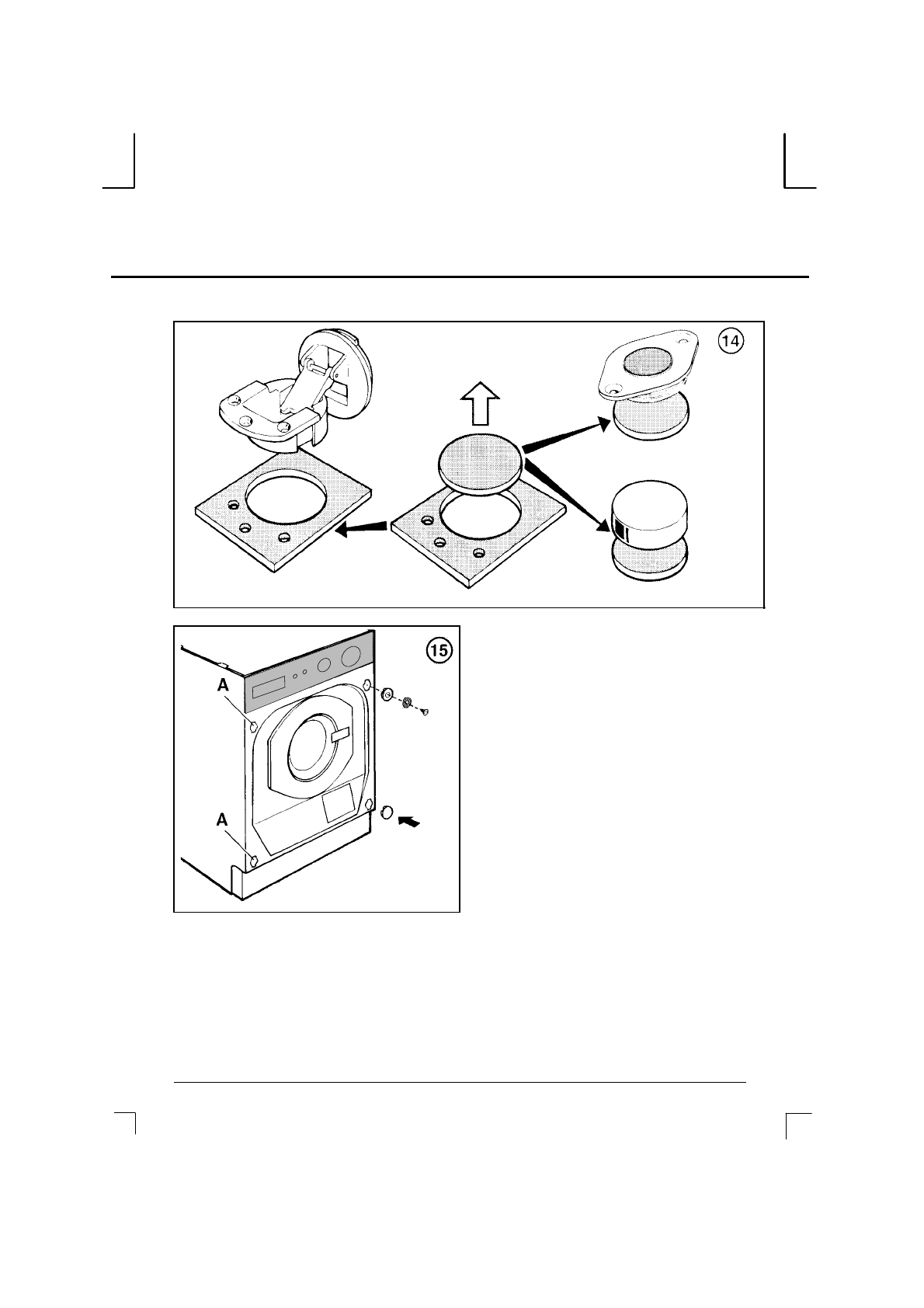 14

15

A

A