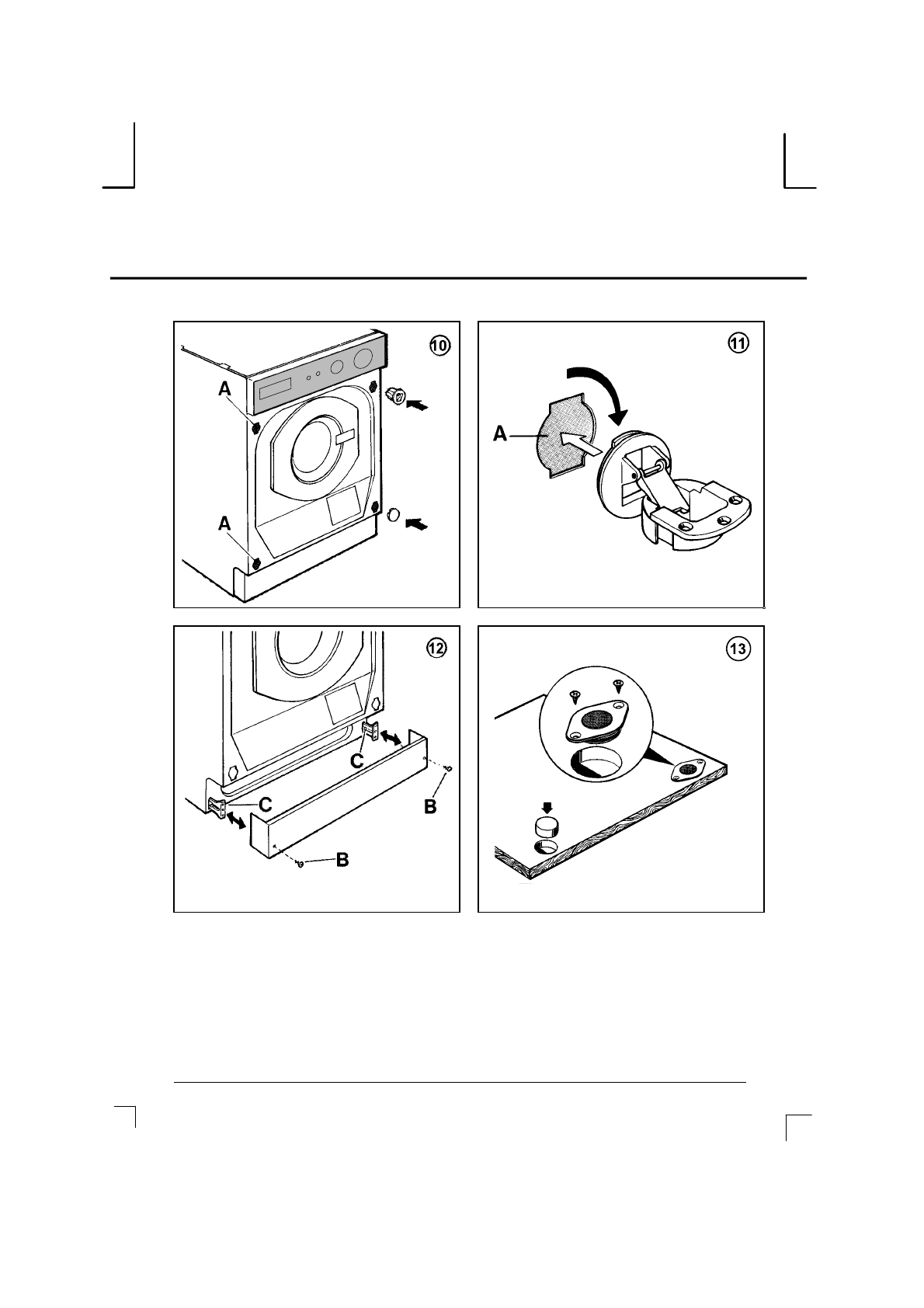 10

A

A

11

A

12

C

C

B

B

13