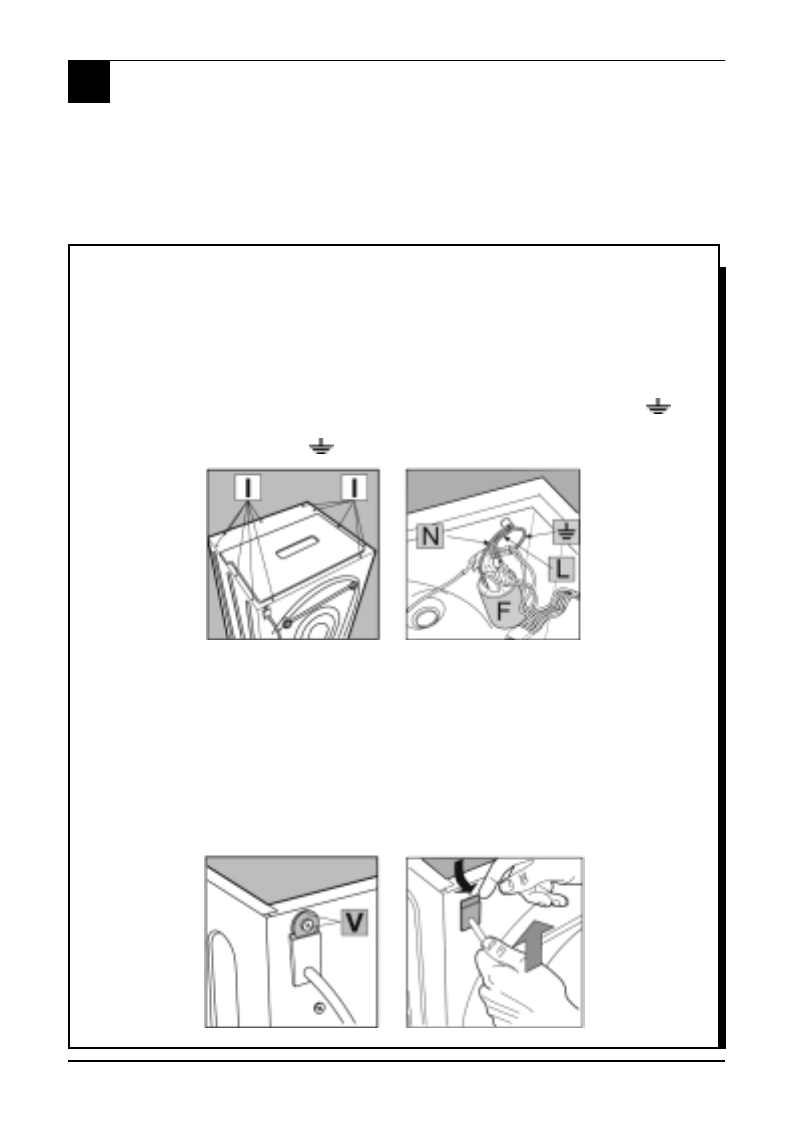 I I

N

L

F

V