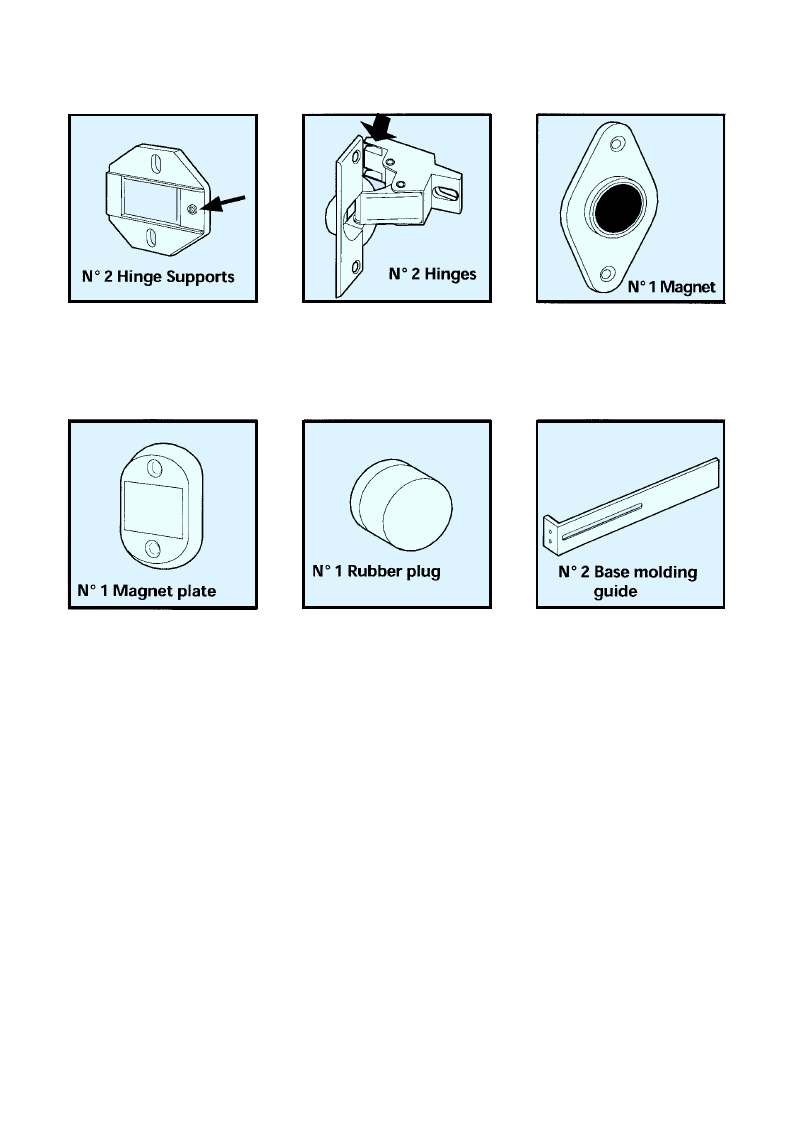 N° 2 Hinge Supports

N° 2 Hinges

N° 1 Magnet

N° 1 Magnet plate

N° 1 Rubber plug

N° 2 Base molding guide