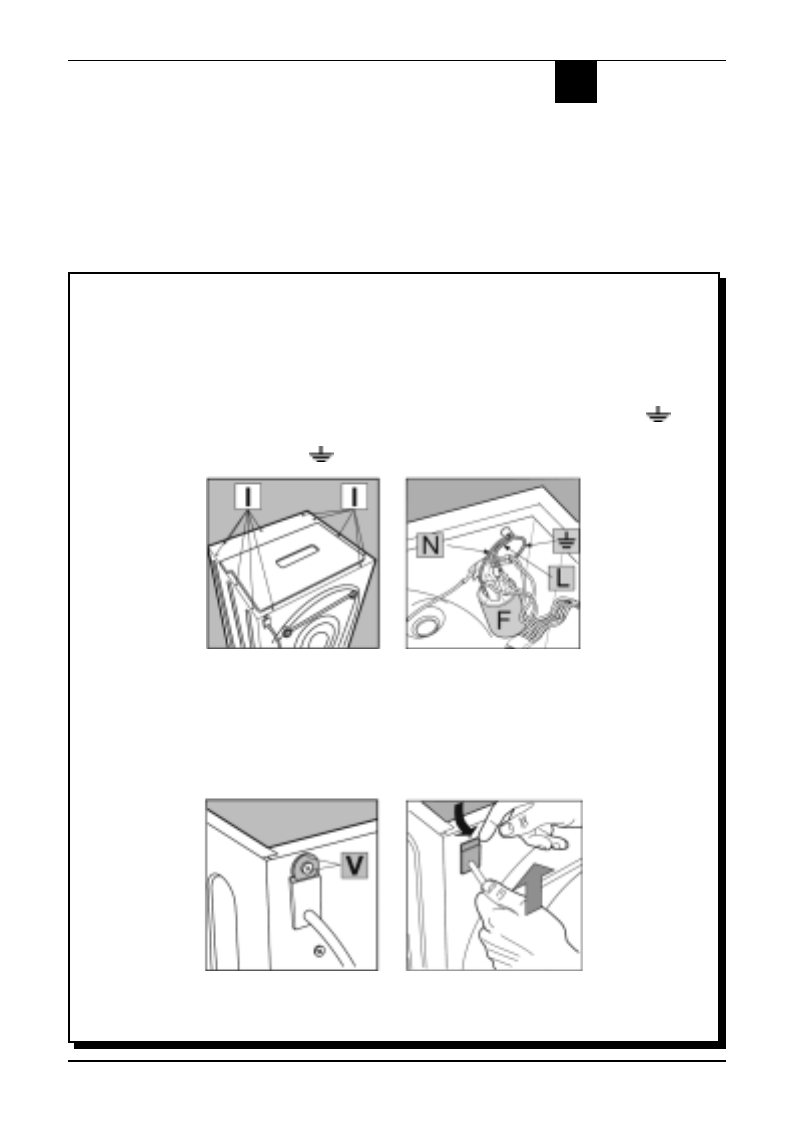 I

I

N

L

F

V