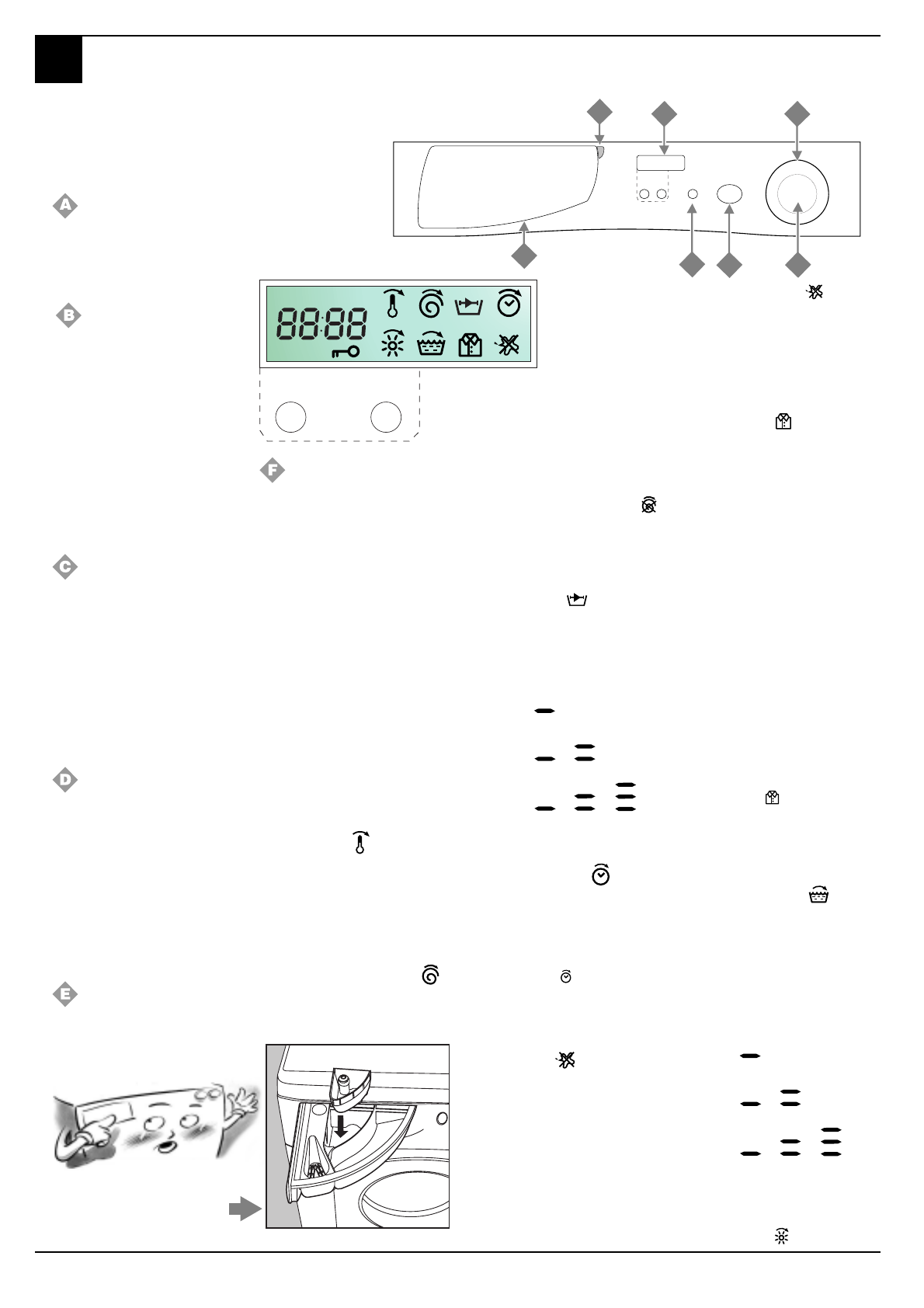 A

B

88:88

F

C

D

E