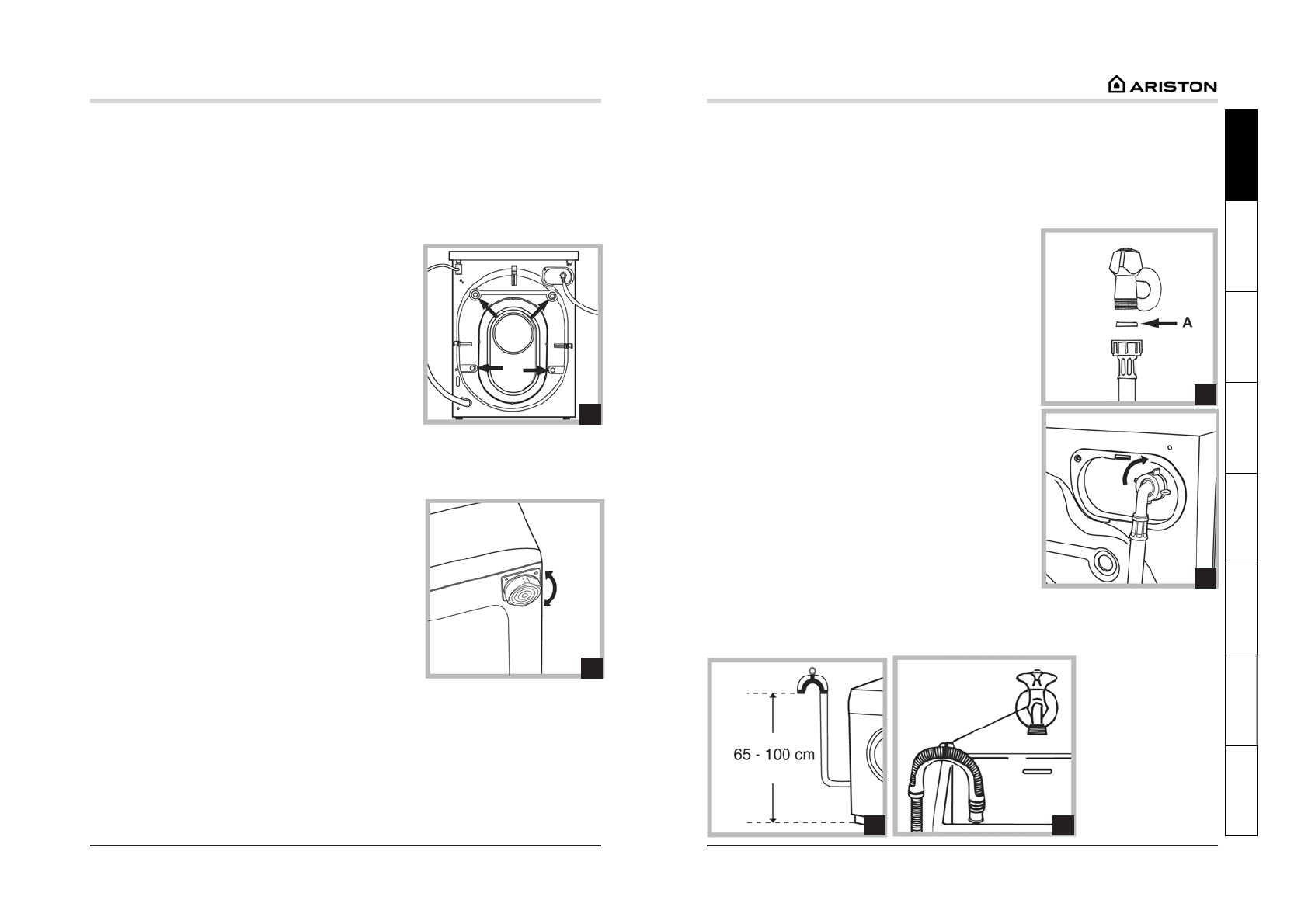 ARISTON

A

65 - 100 cm