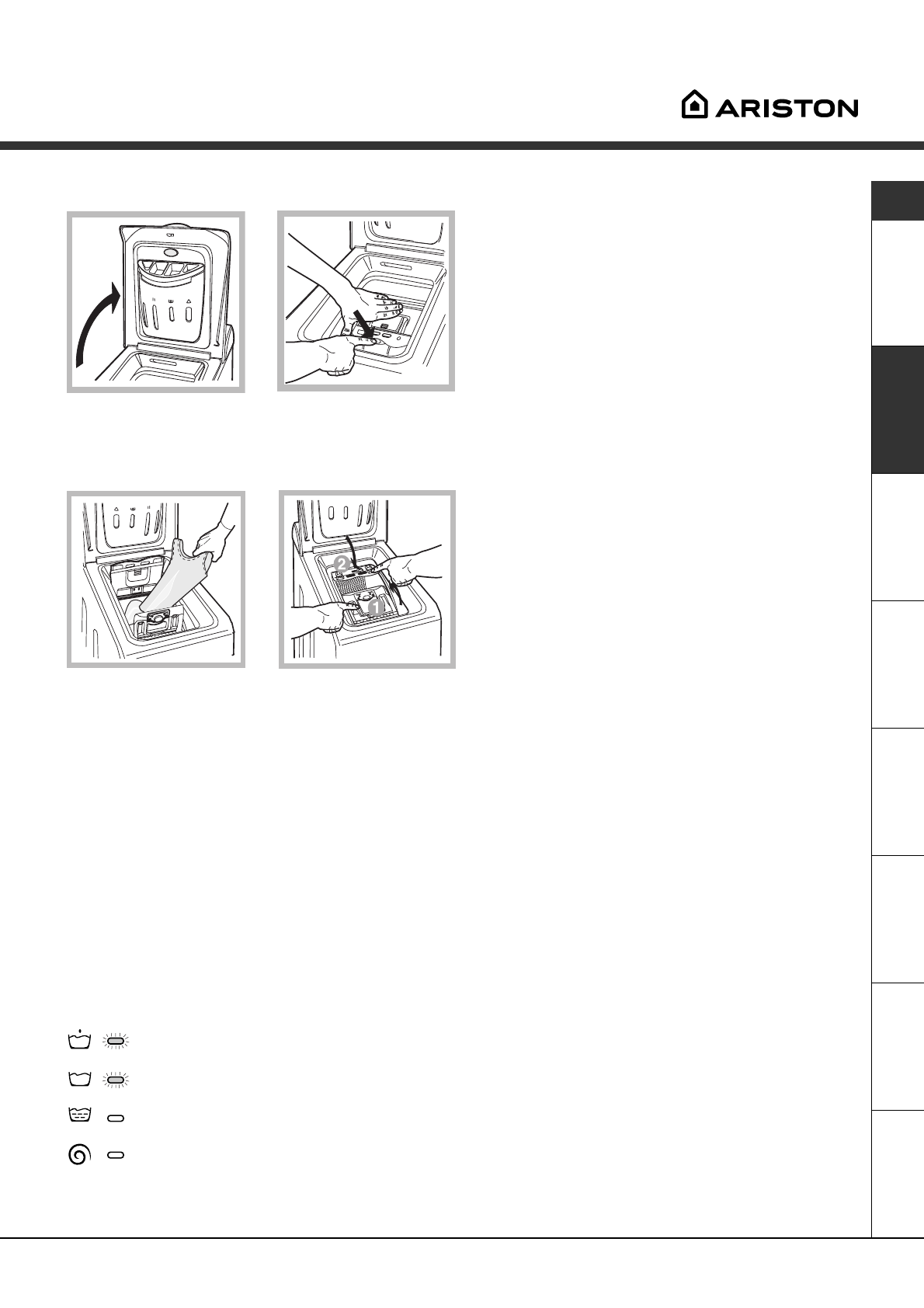 ARISTON

2

1