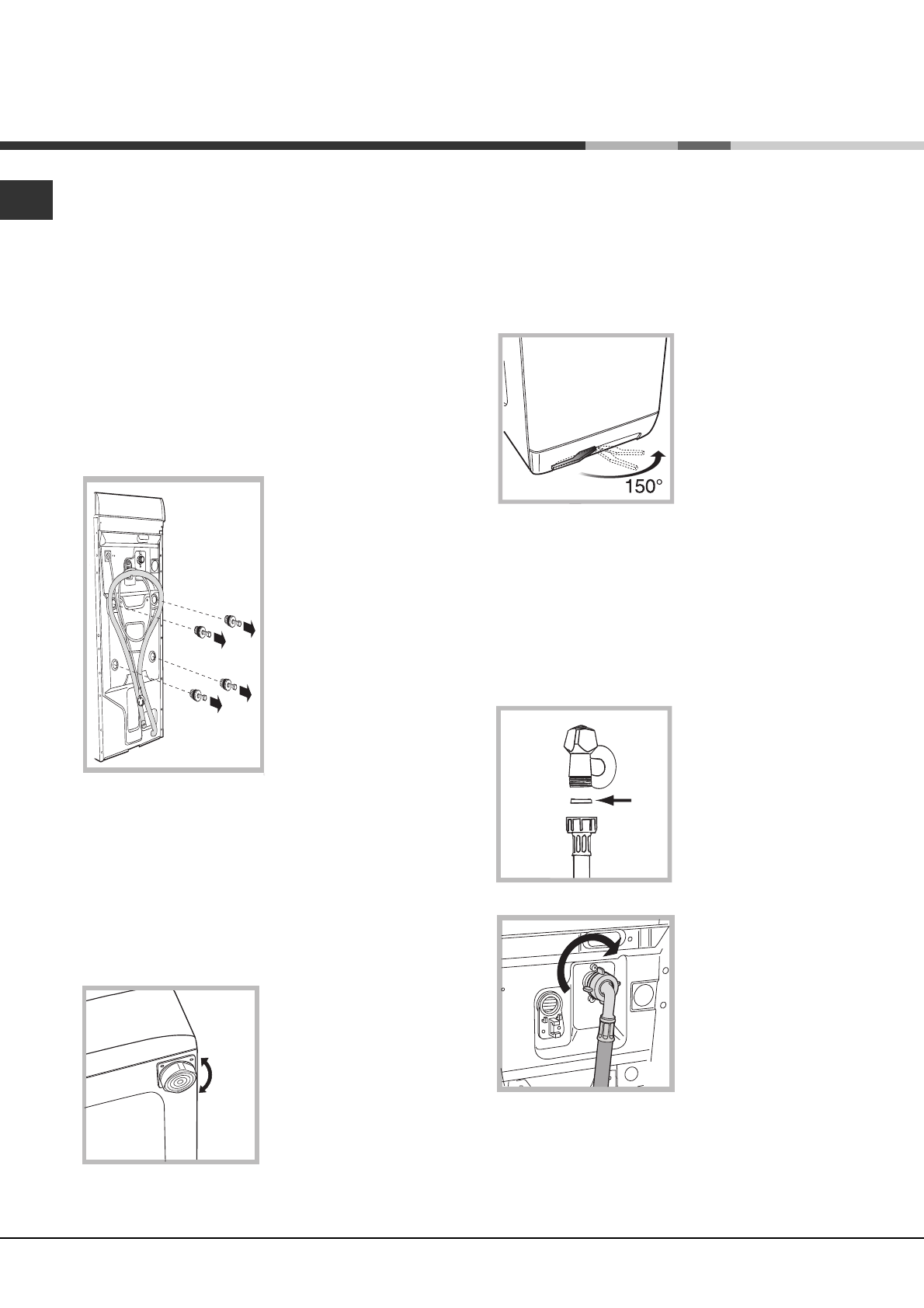 150°