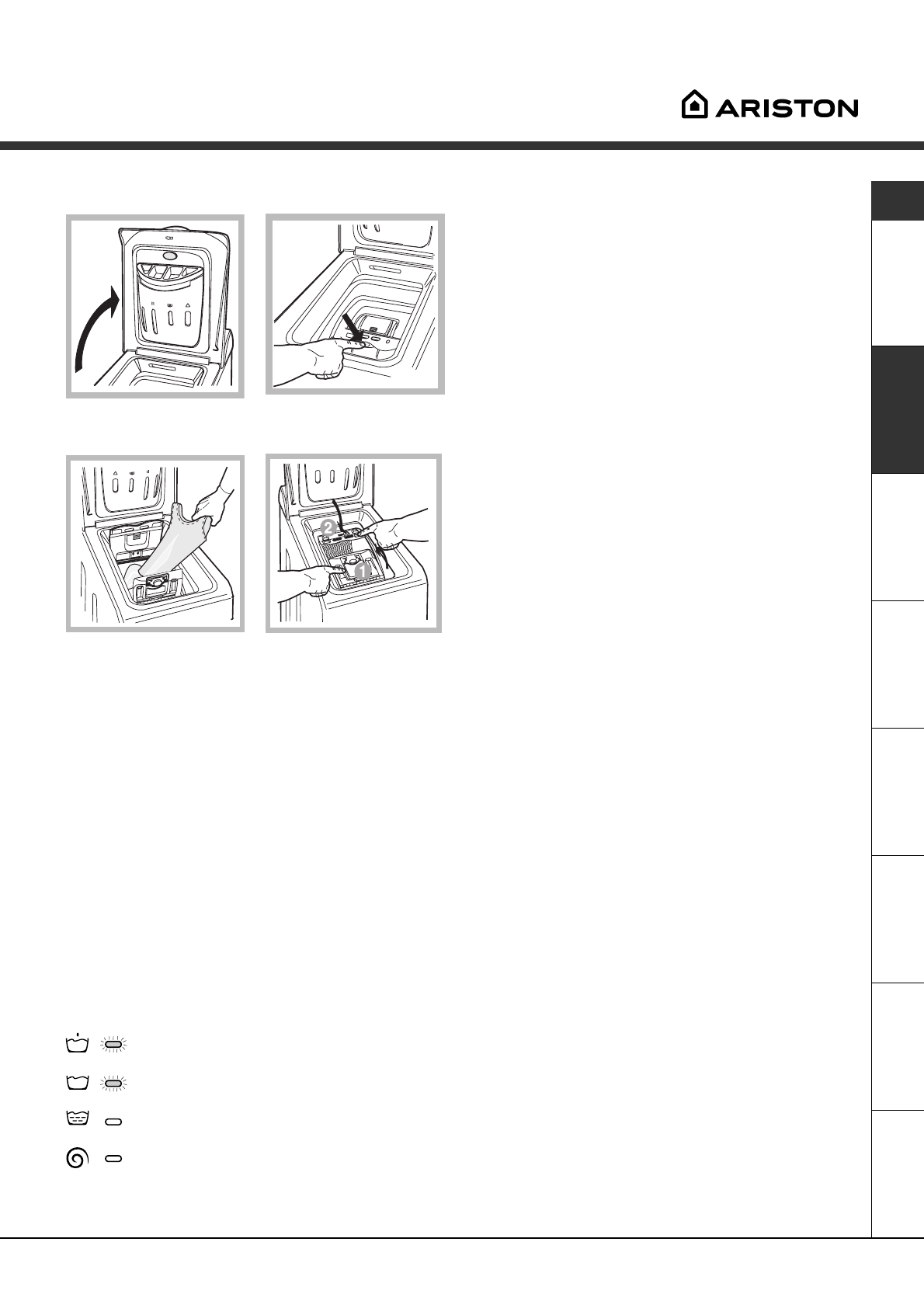 ARISTON

2

1