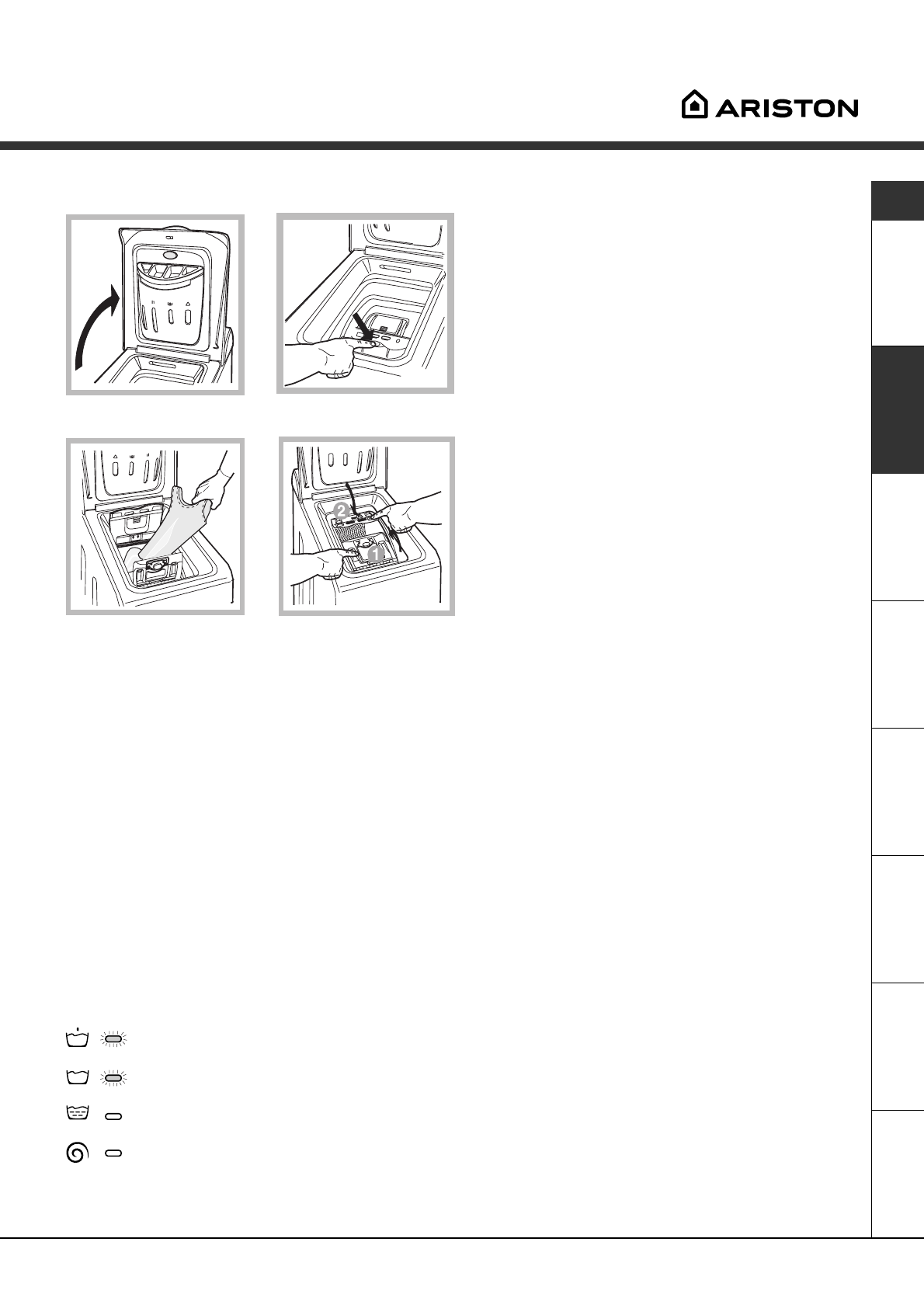 ARISTON

2
1