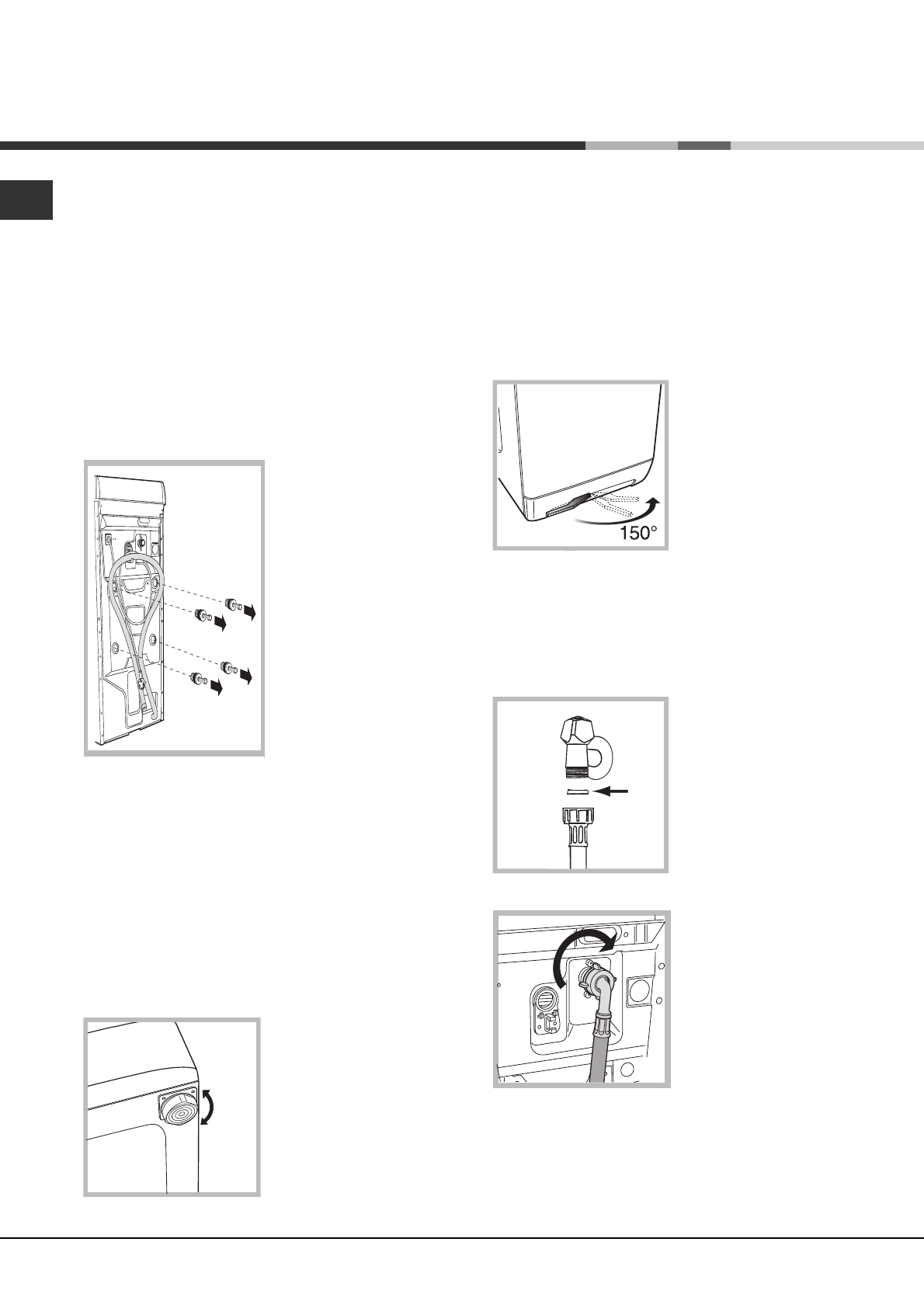 150°