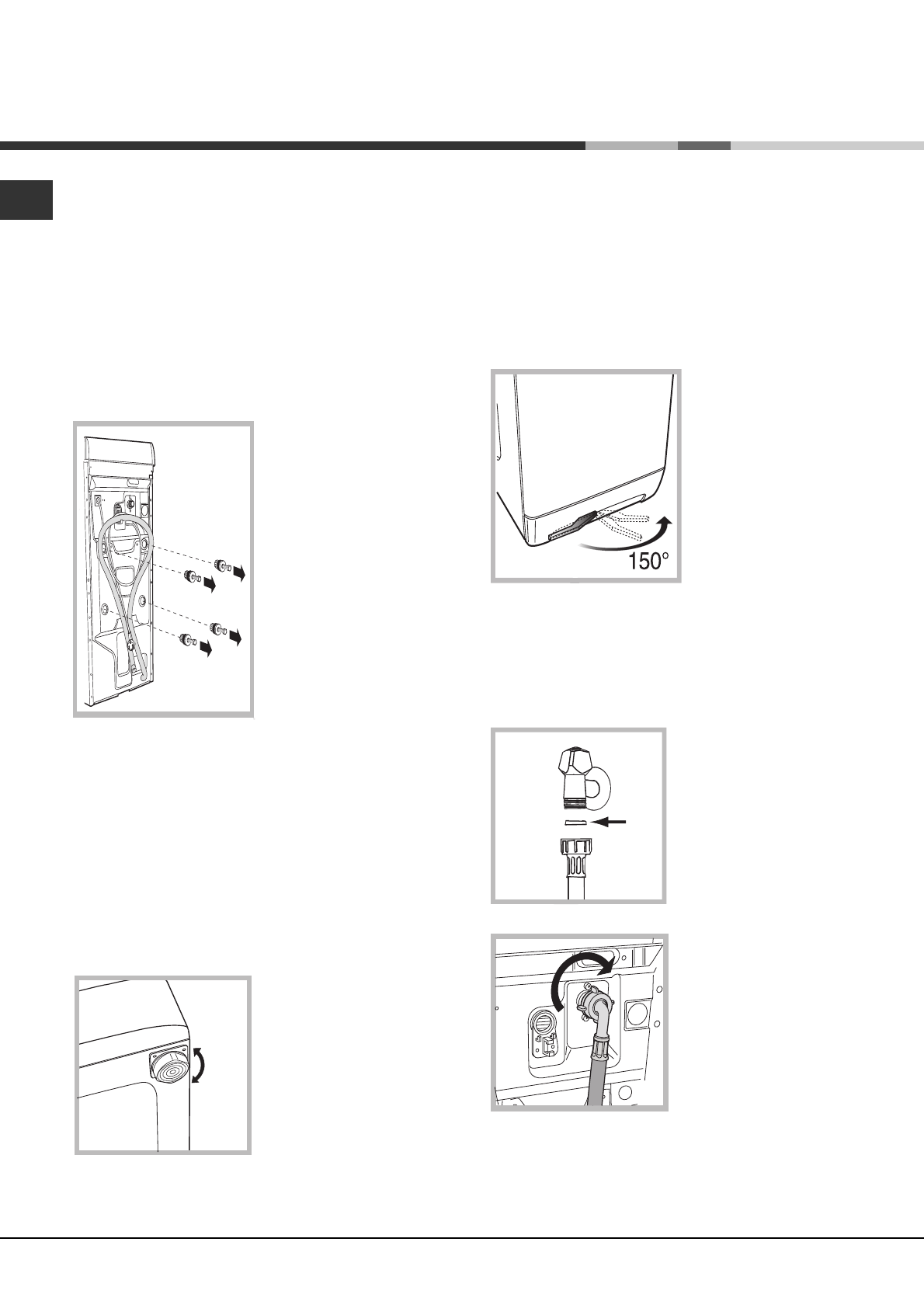 150°