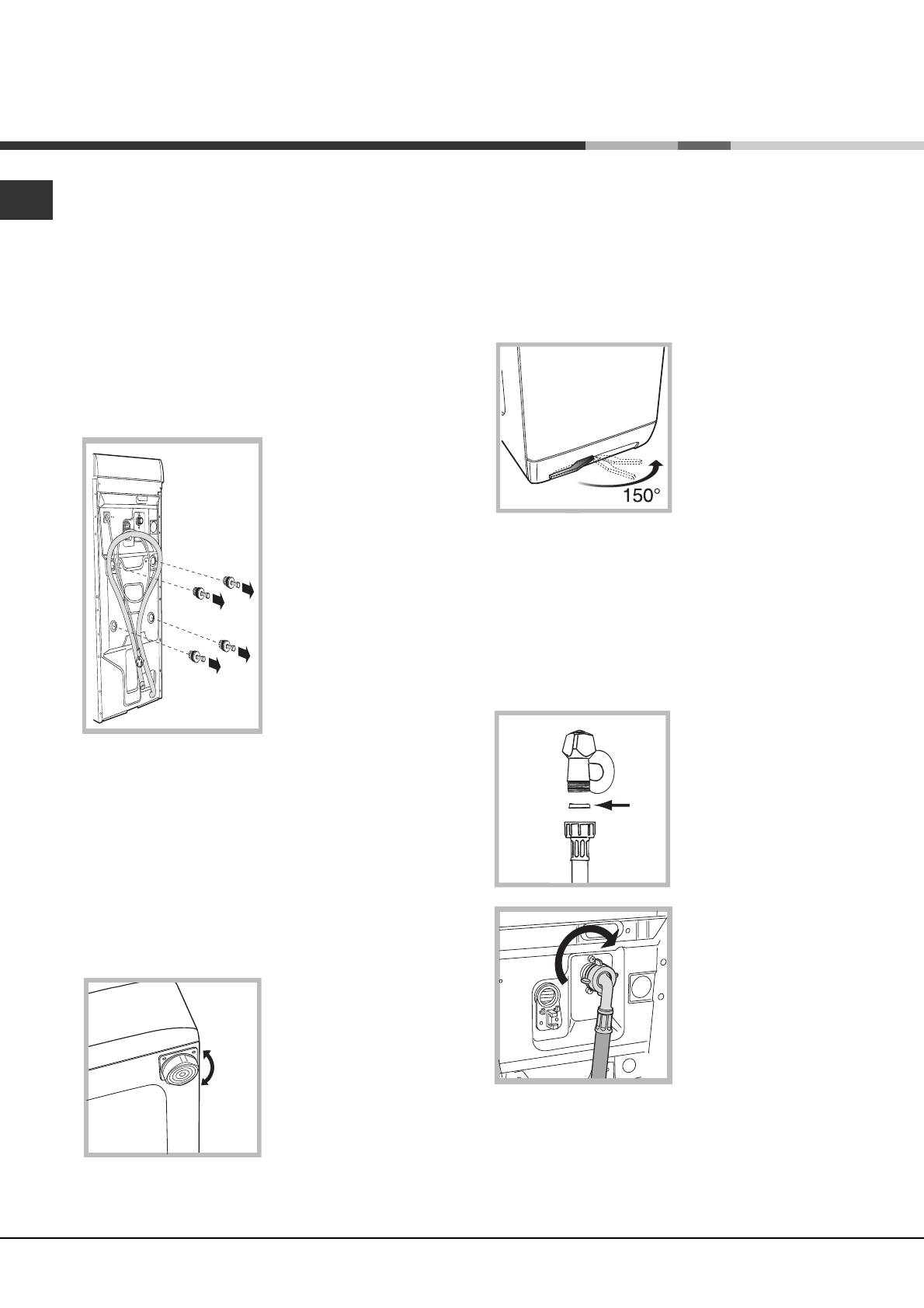 150°